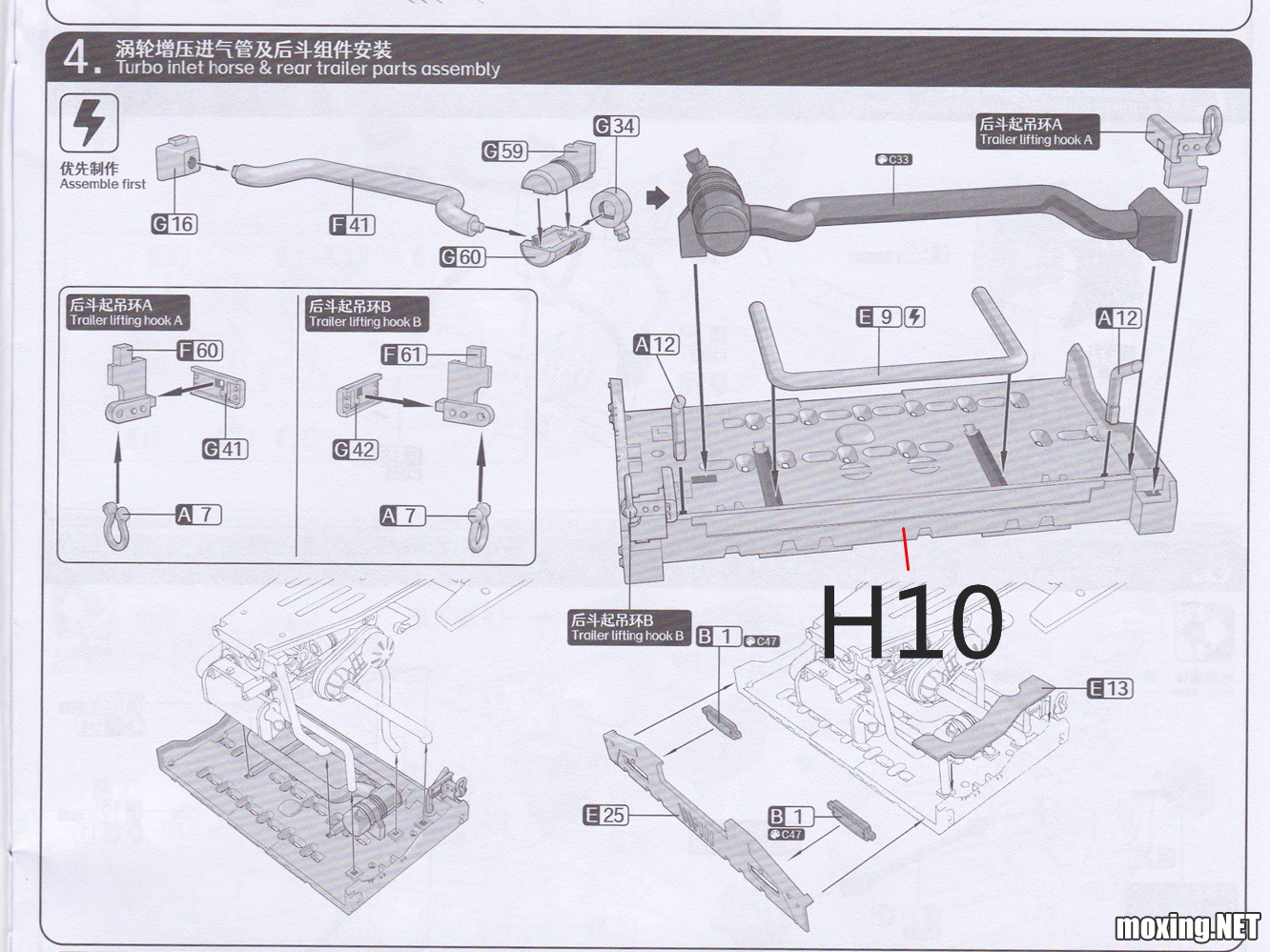 4. 涡轮增压进气管及后斗组件安装
Turbo inlet horse & rear trailer parts assembly

优先制作
Assemble first

G16
F41
G59
G34
G60
C33

后斗起吊环A
Trailer lifting hook A

后斗起吊环A
Trailer lifting hook A
F60
G41
A7

后斗起吊环B
Trailer lifting hook B
F61
G42
A7

A12
E9
A12

H10

后斗起吊环B
Trailer lifting hook B
B1
C47
E13
E25
B1
C47

moxing.NET