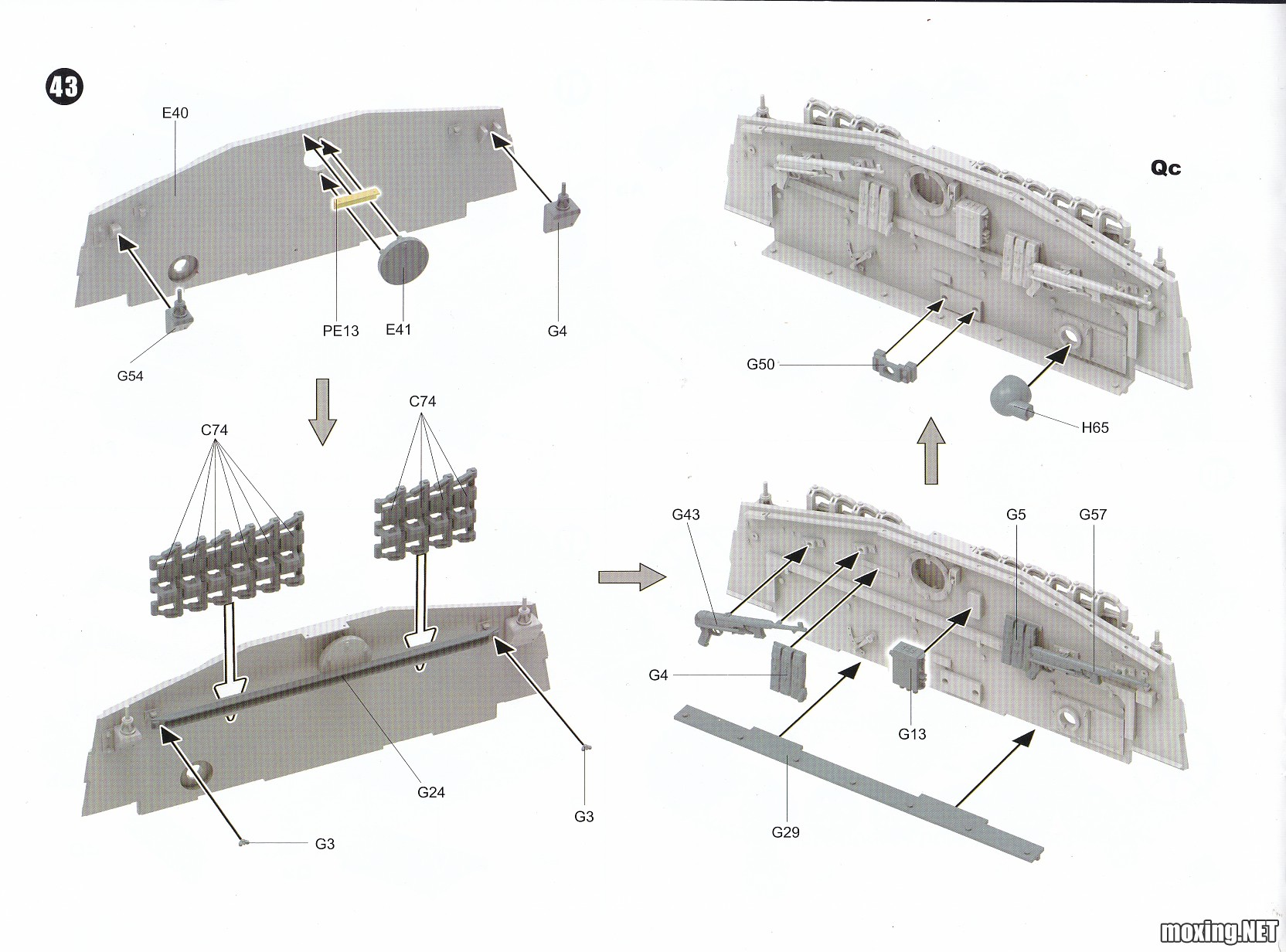 43

E40

PE13

E41

G4

G54

C74

C74

G24

G3

G3

Qc

G50

H65

G43

G5

G57

G4

G13

G29

moxing.NET