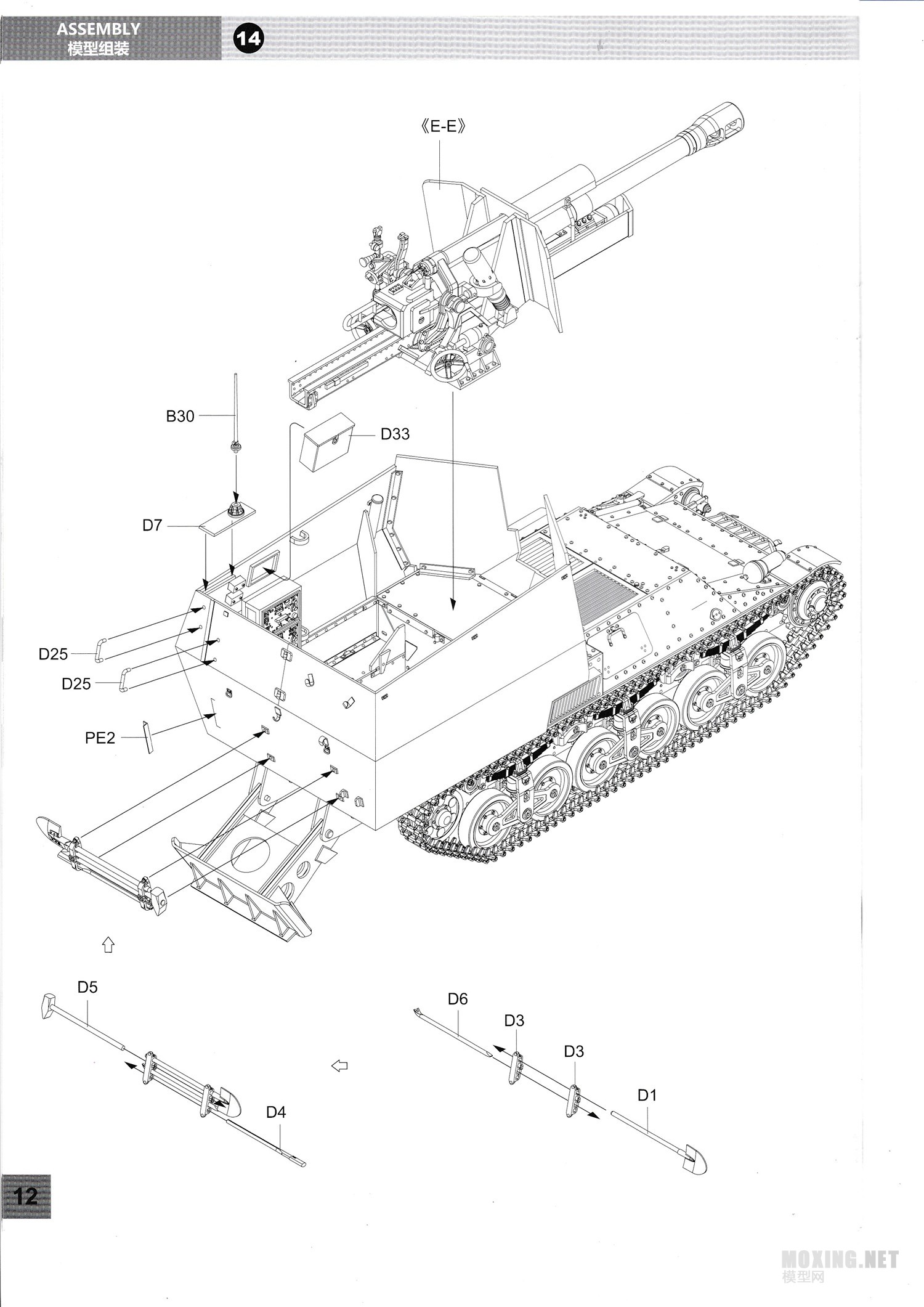 ASSEMBLY
模型组装

14

《E-E》

B30

D33

D7

D25

D25

PE2

D5

D4

D6

D3

D3

D1

12

MOXING.NET
模型网