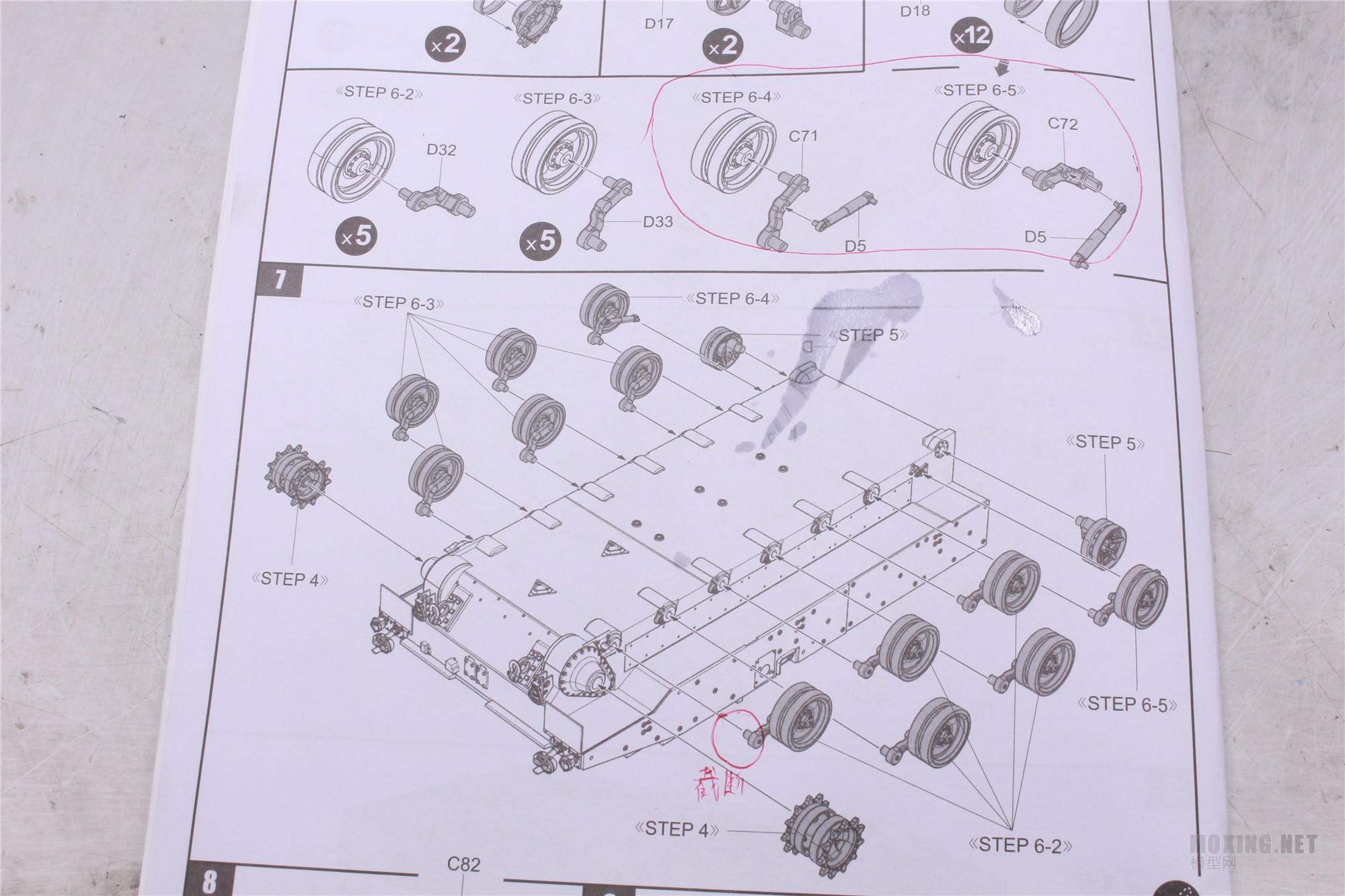 ×2

D17

×2

D18

×12

《STEP 6-2》

D32

×5

《STEP 6-3》

D33

×5

《STEP 6-4》

C71

D5

《STEP 6-5》

C72

D5

7

《STEP 6-3》

《STEP 6-4》

《STEP 5》

《STEP 5》

《STEP 4》

《STEP 6-5》

截断

《STEP 4》

《STEP 6-2》

8

C82

MOXING.NET
模型网