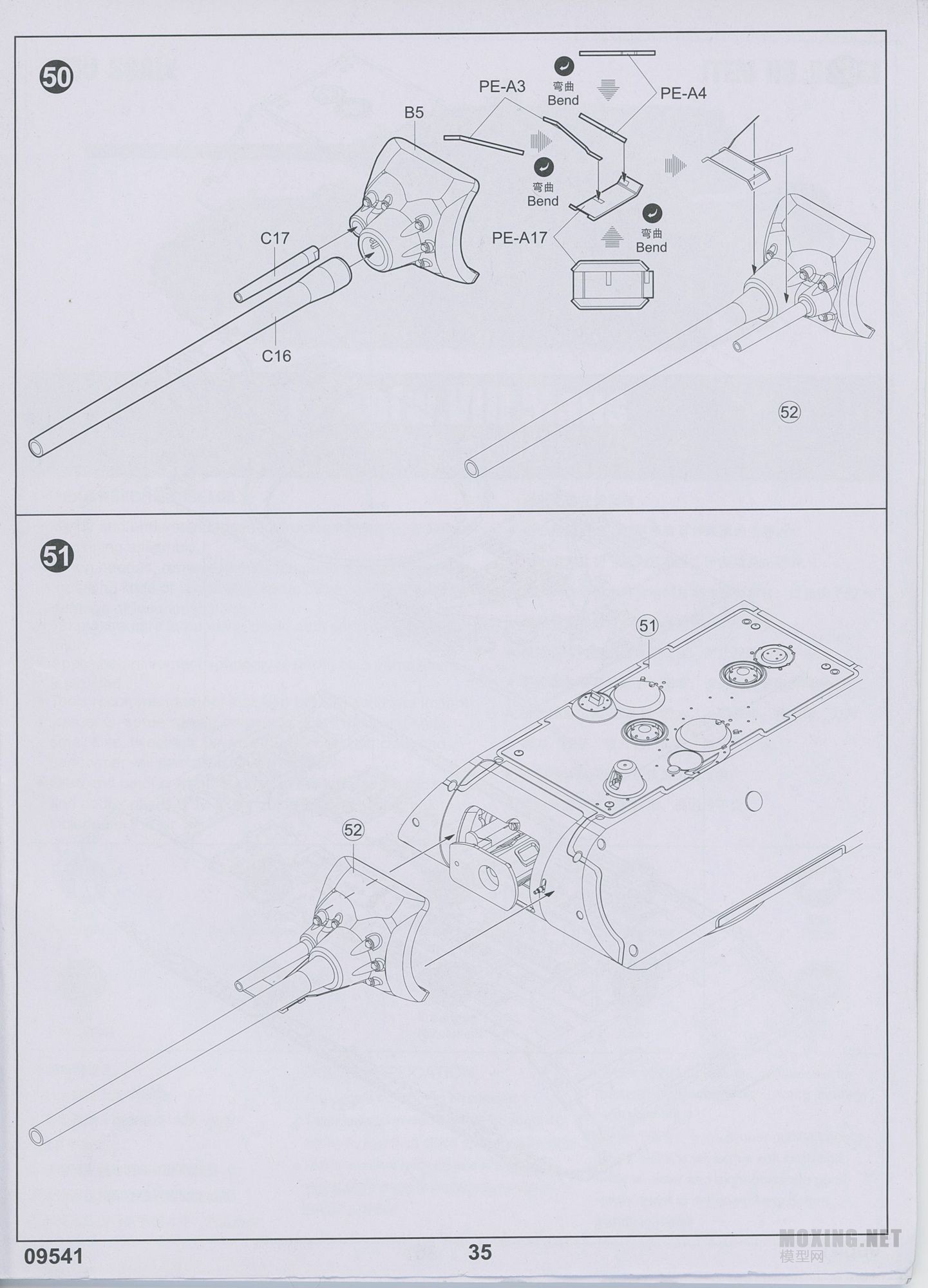 50

PE-A3

弯曲
Bend

PE-A4

B5

弯曲
Bend

PE-A17

弯曲
Bend

C17

C16

52

51

51

52

09541

35

MOXING.NET
模型网