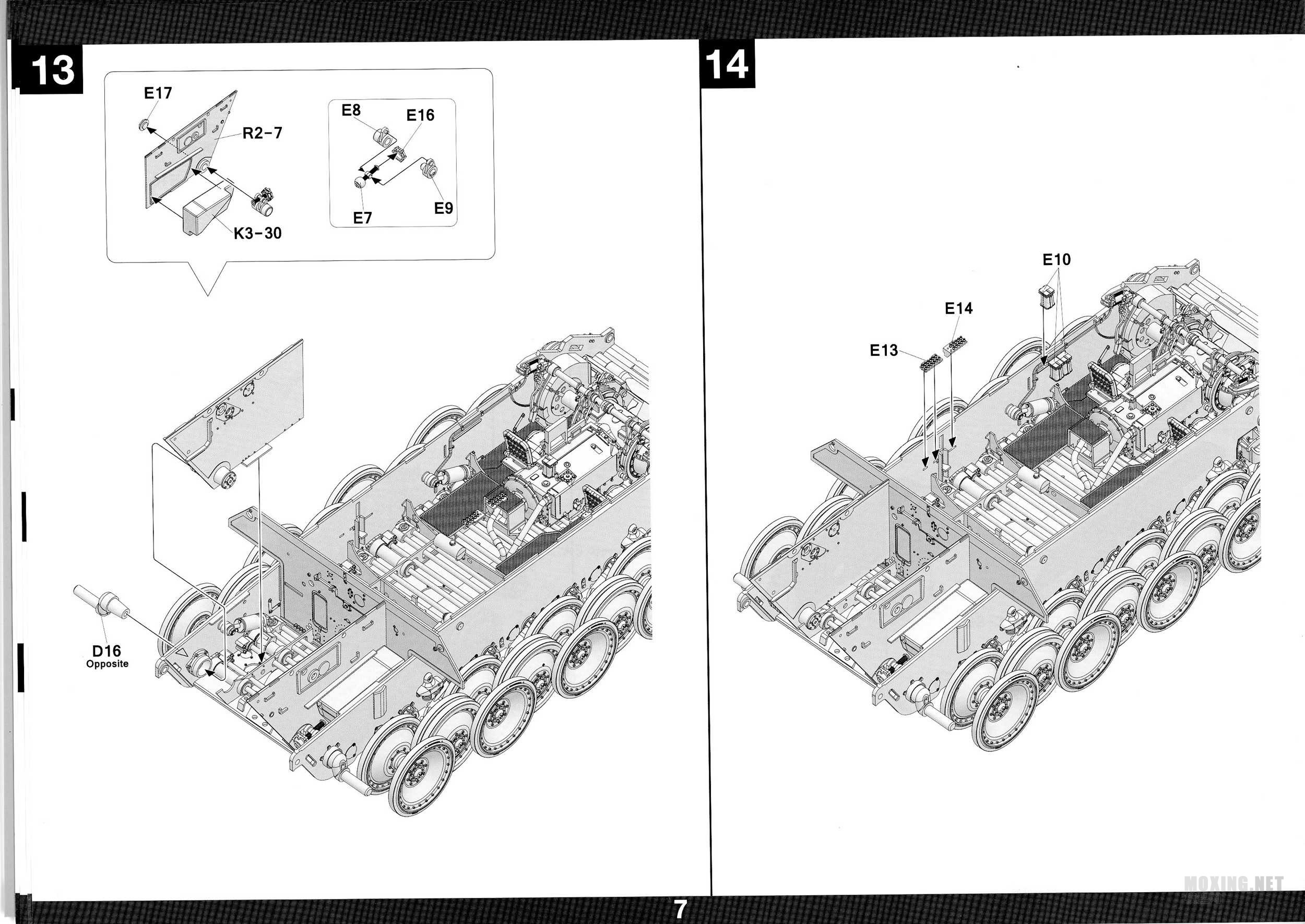 13

E17
R2-7
K3-30
E8
E16
E7
E9

D16
Opposite

14

E10
E14
E13

MOXING.NET

7