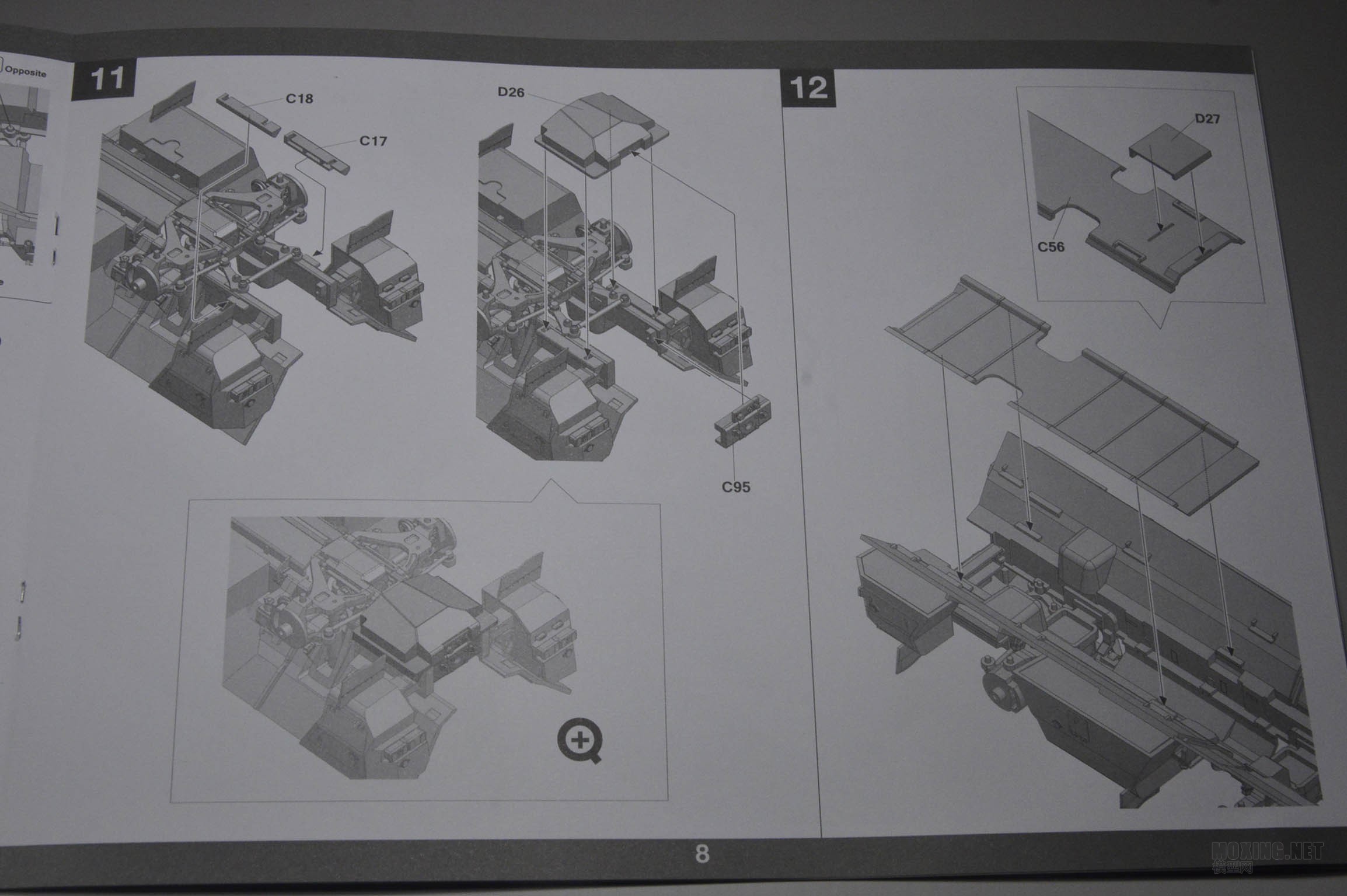 Opposite

11

C18

C17

D26

C95

12

D27

C56

8

MOXING.NET
模型网