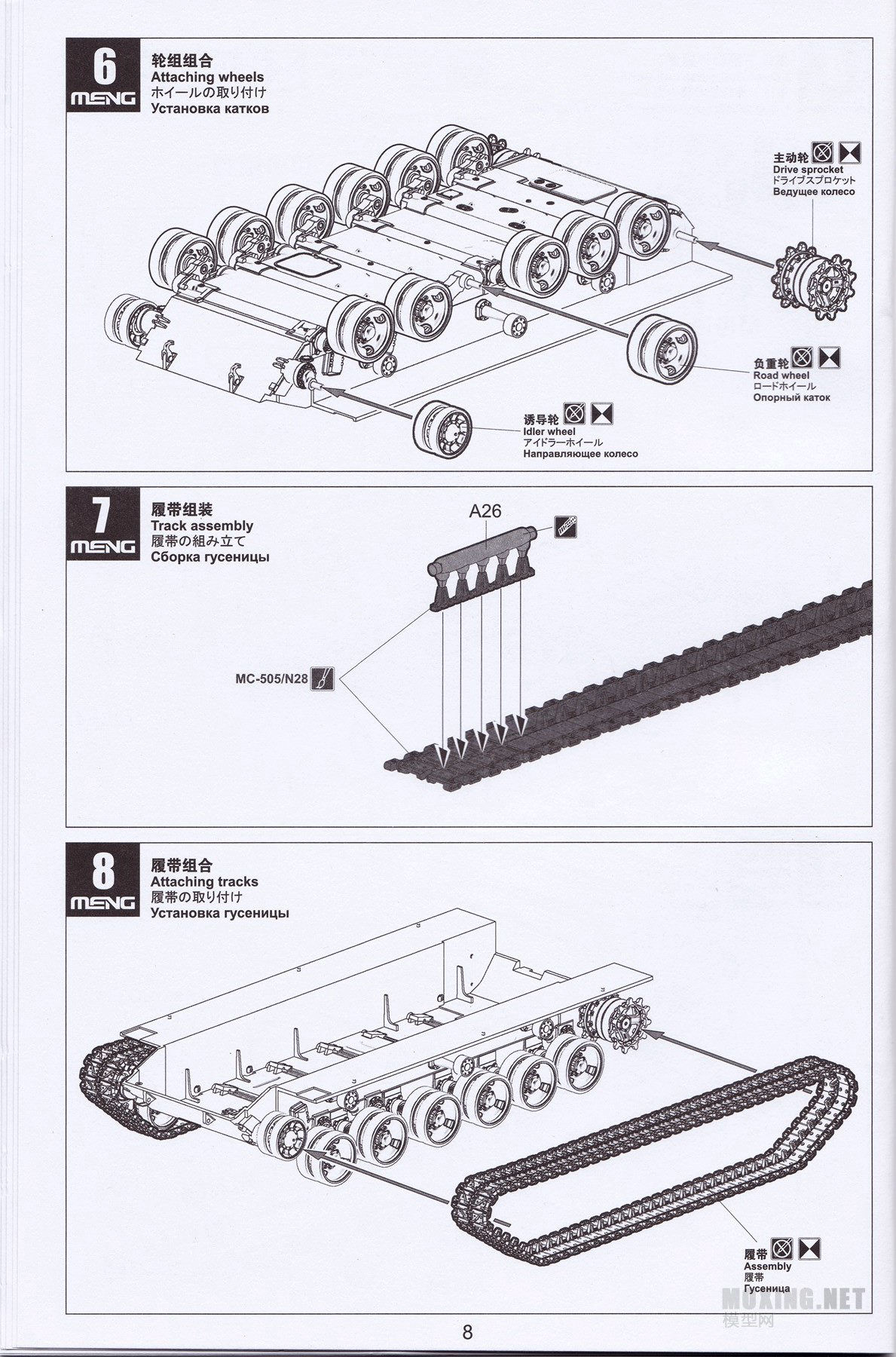 6
MENG
轮组组合
Attaching wheels
ホイールの取り付け
Установка катков

主动轮
Drive sprocket
ドライブスプロケット
Ведущее колесо

负重轮
Road wheel
ロードホイール
Опорный каток

诱导轮
Idler wheel
アイドラーホイール
Направляющее колесо

7
MENG
履带组装
Track assembly
履帯の組み立て
Сборка гусеницы

A26

MC-505/N28

8
MENG
履带组合
Attaching tracks
履帯の取り付け
Установка гусеницы

履带
Assembly
履帯
Гусеница

MOXING.NET
模型网

8