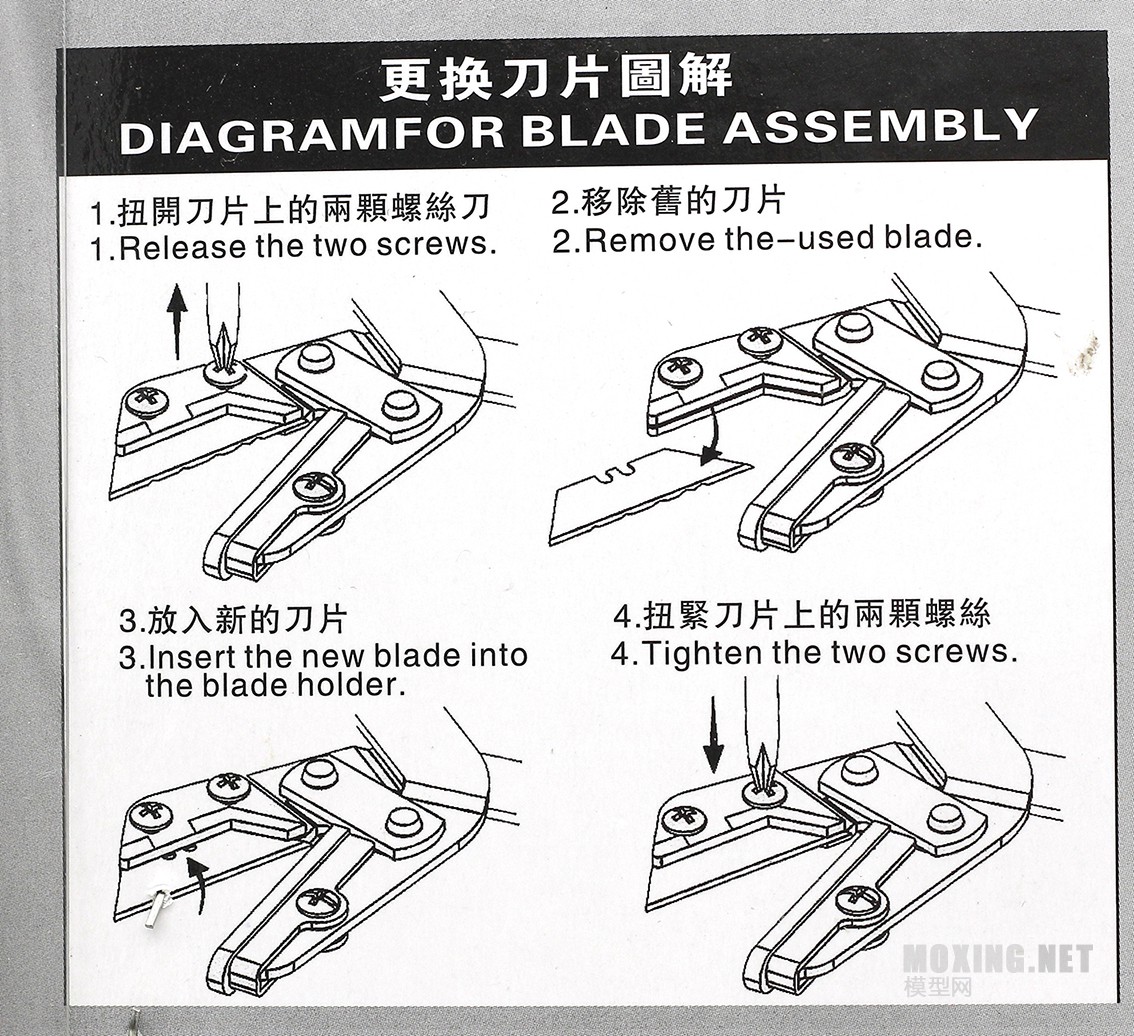 更換刀片圖解
DIAGRAMFOR BLADE ASSEMBLY

1.扭開刀片上的兩顆螺絲刀
1.Release the two screws.

2.移除舊的刀片
2.Remove the-used blade.

3.放入新的刀片
3.Insert the new blade into the blade holder.

4.扭緊刀片上的兩顆螺絲
4.Tighten the two screws.

MOXING.NET
模型网