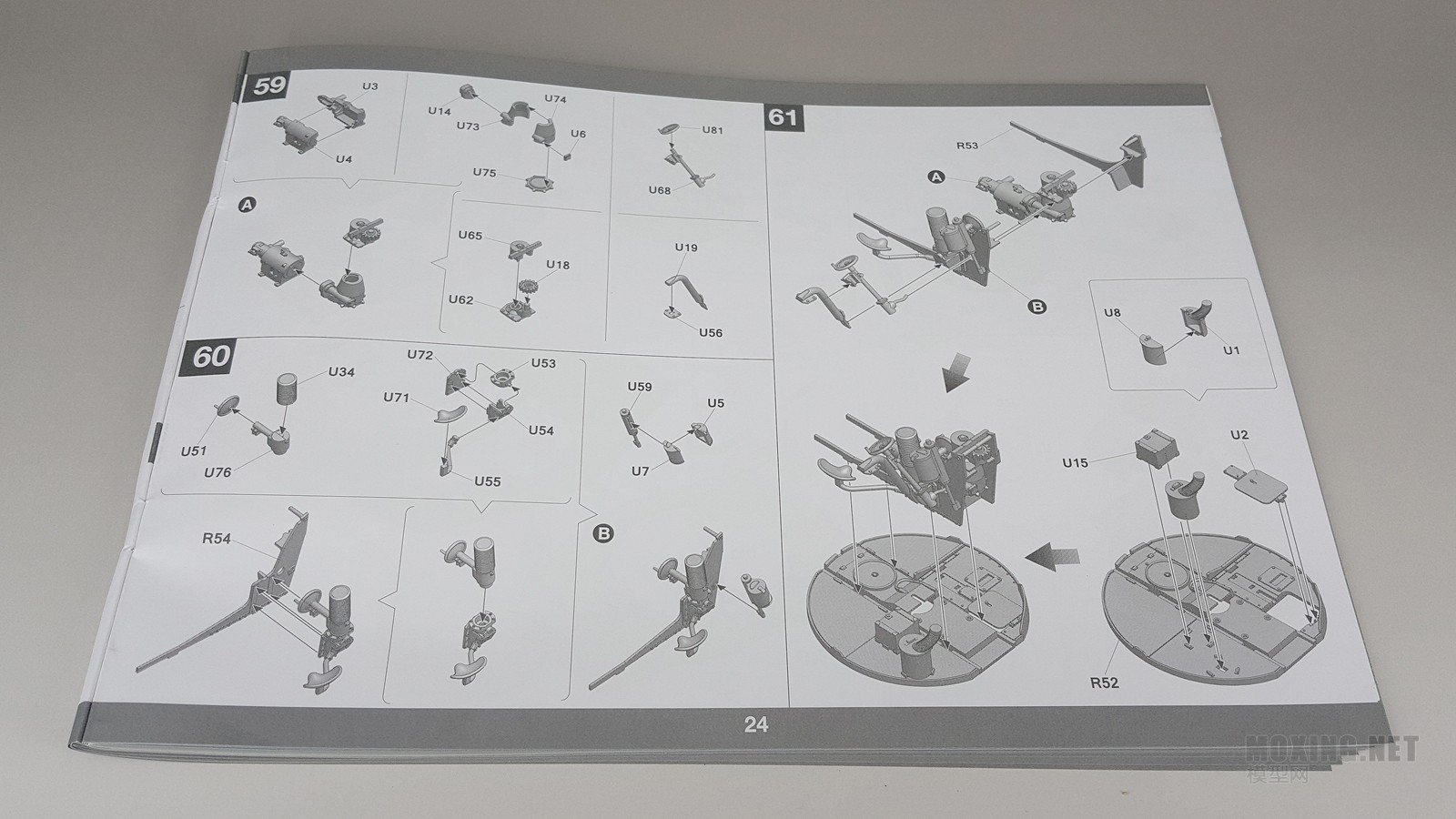 59

U3

U4

U14

U74

U73

U6

U75

U81

U68

A

U65

U18

U62

U19

U56

60

U34

U51

U76

U72

U53

U71

U54

U55

U59

U5

U7

R54

B

61

R53

A

B

U8

U1

U15

U2

R52

24

MOXING.NET
模型网