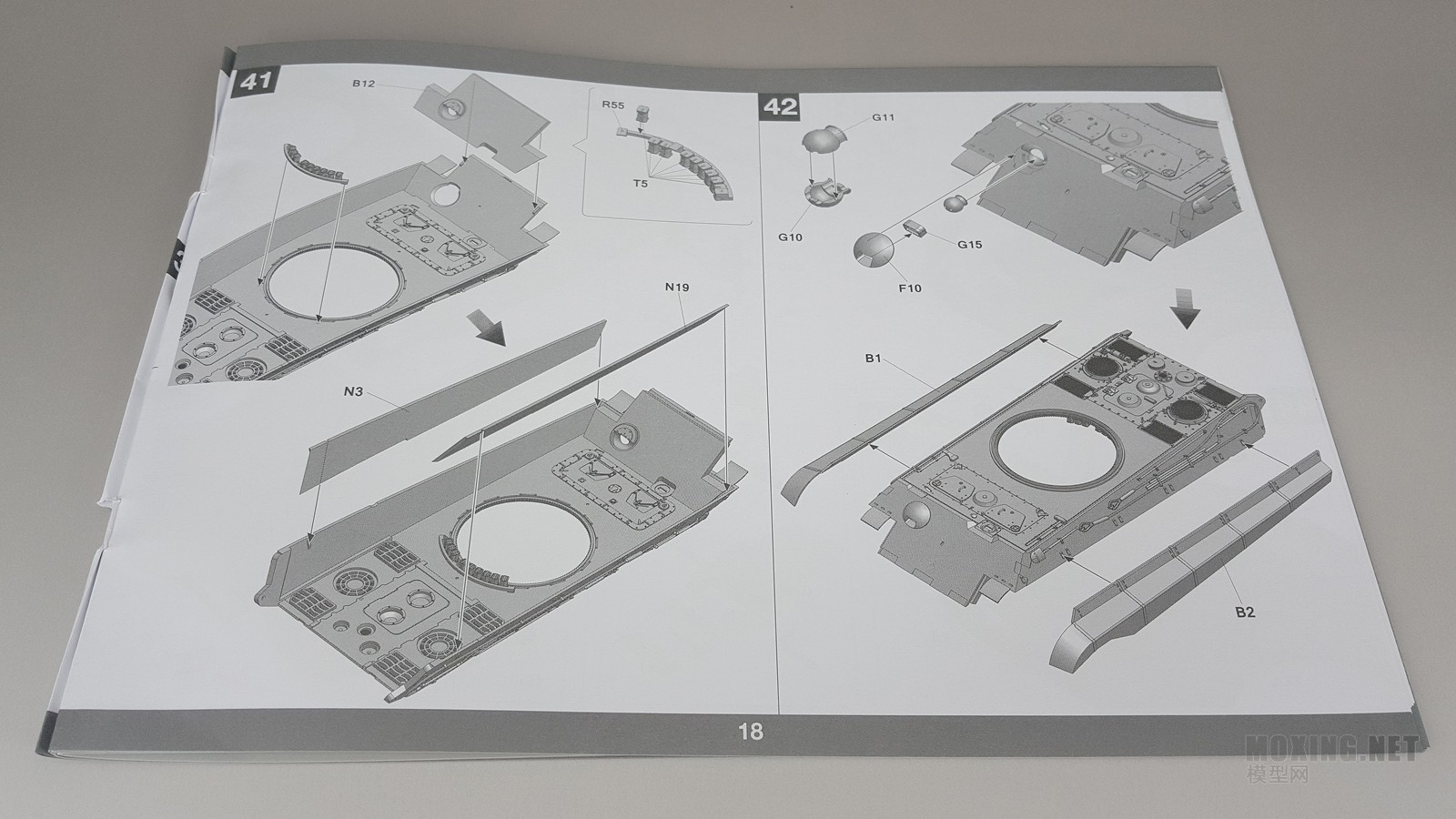 41

B12

R55

T5

N19

N3

42

G11

G10

G15

F10

B1

B2

18

MOXING.NET
模型网