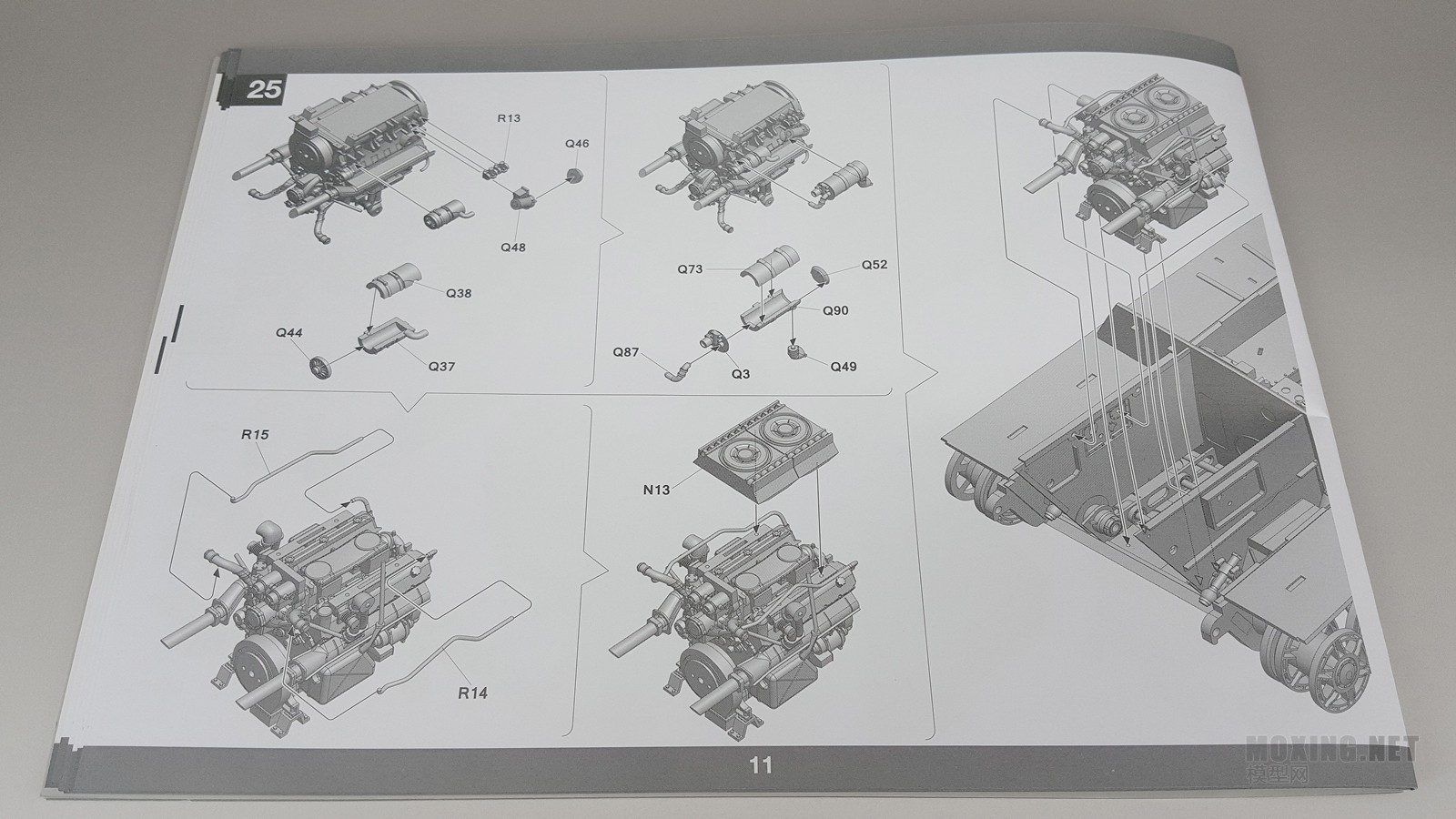 25

R13
Q46
Q48
Q38
Q44
Q37

Q73
Q52
Q90
Q87
Q3
Q49

R15
R14

N13

11

MOXING.NET
模型网