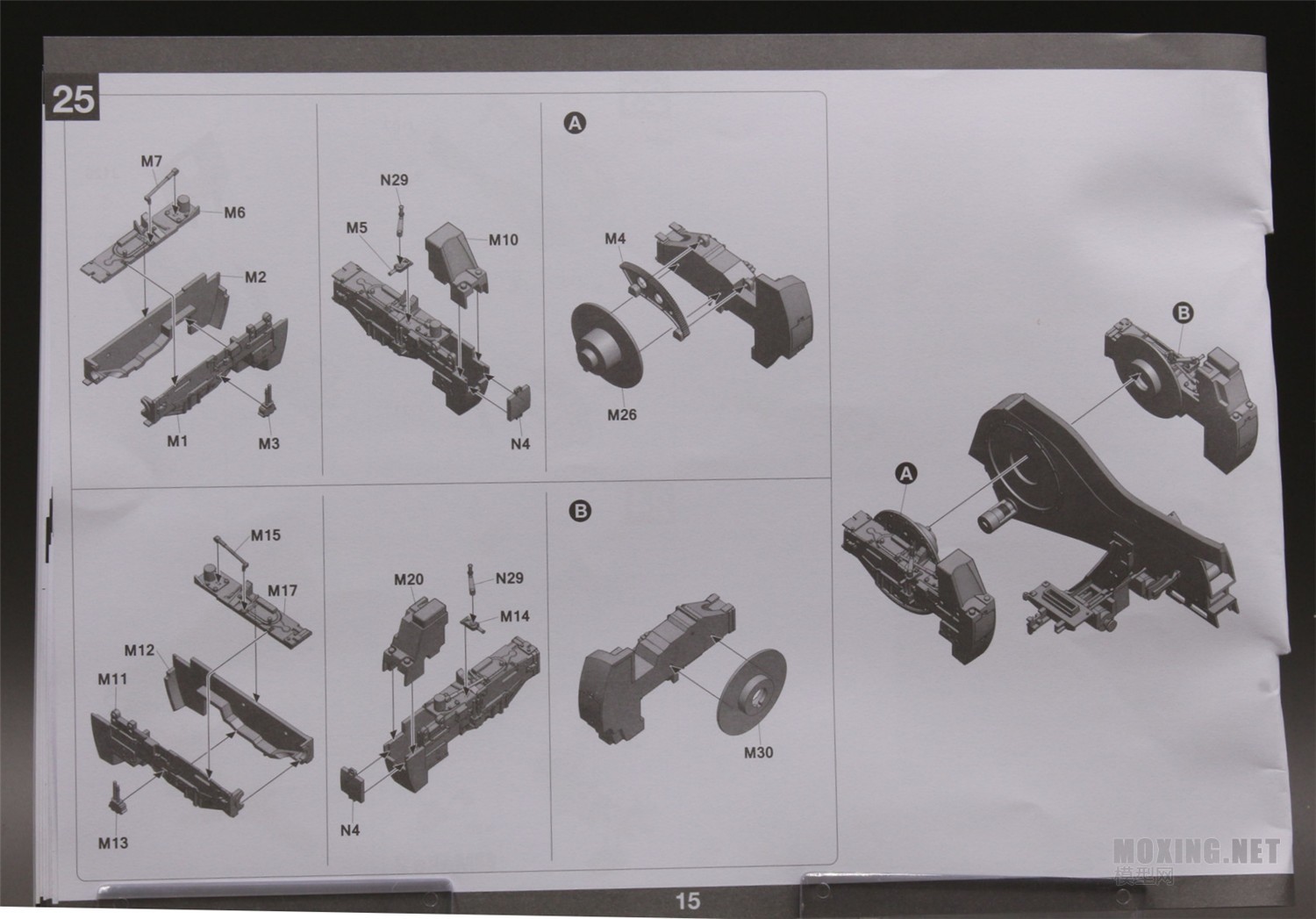 25

M7
M6
M2
M1
M3

N29
M5
M10
N4

A
M4
M26

M15
M17
M12
M11
M13

M20
N29
M14
N4

B
M30

B
A

15

MOXING.NET
模型网