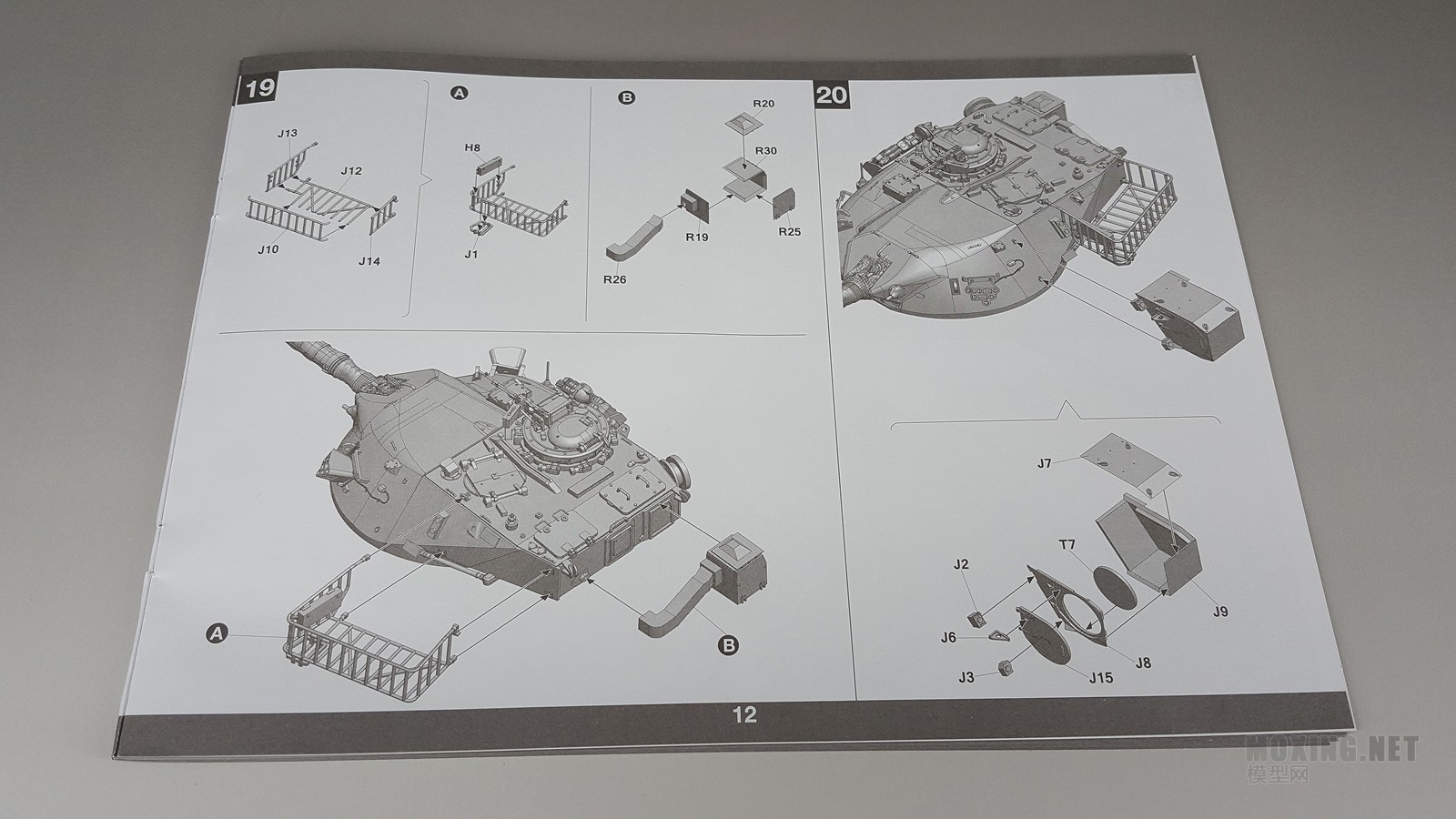 19

J13
J12
J10
J14

A
H8
J1

B
R20
R30
R19
R25
R26

A
B

20

J7
T7
J2
J9
J6
J8
J3
J15

12

MOXING.NET
模型网