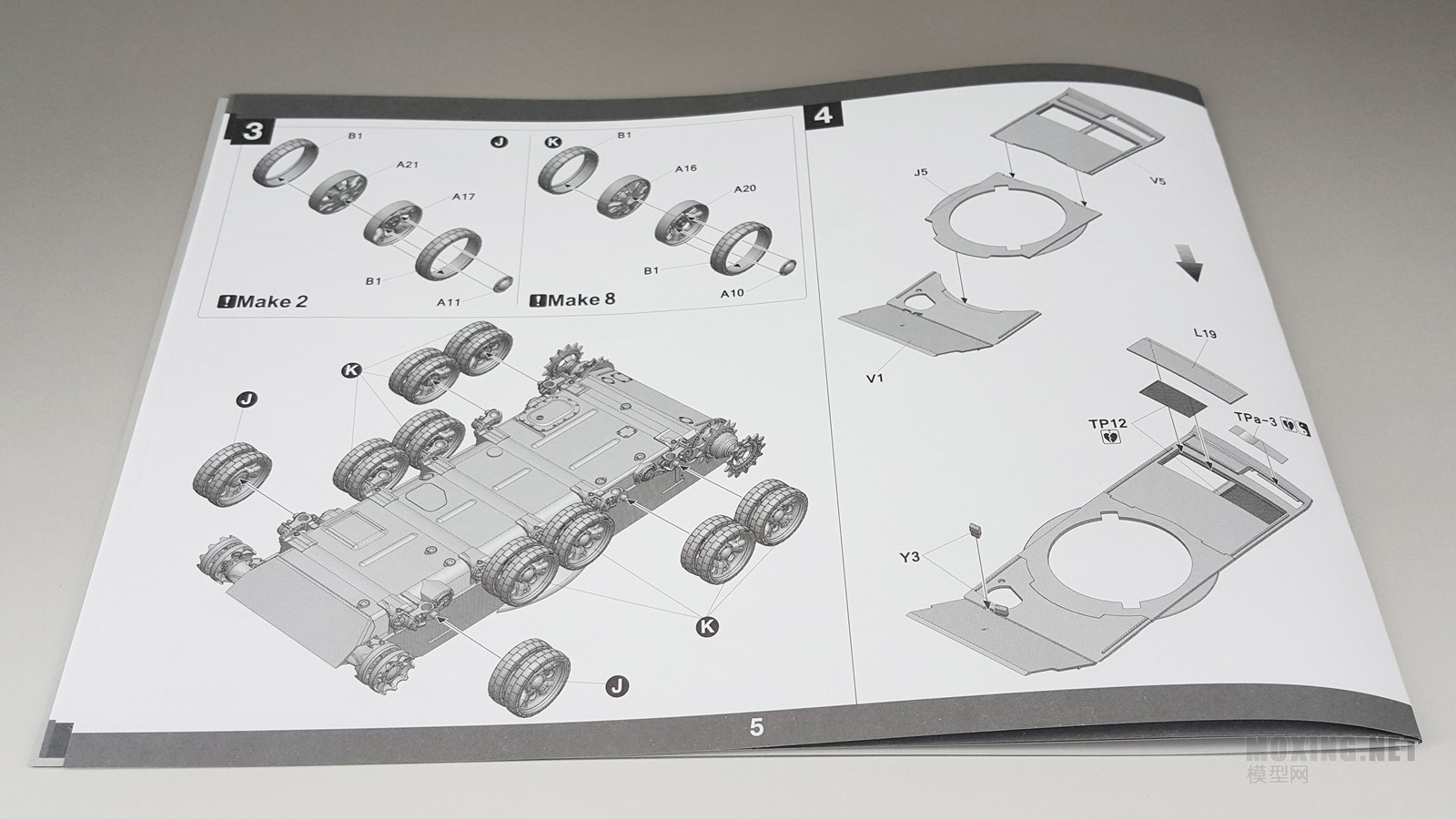 3

B1
J
A21
A17
B1
A11
Make 2

K
B1
A16
A20
B1
A10
Make 8

K
J
K
J

4

V5
J5
V1
L19
TP12
TPa-3
Y3

5

MOXING.NET
模型网