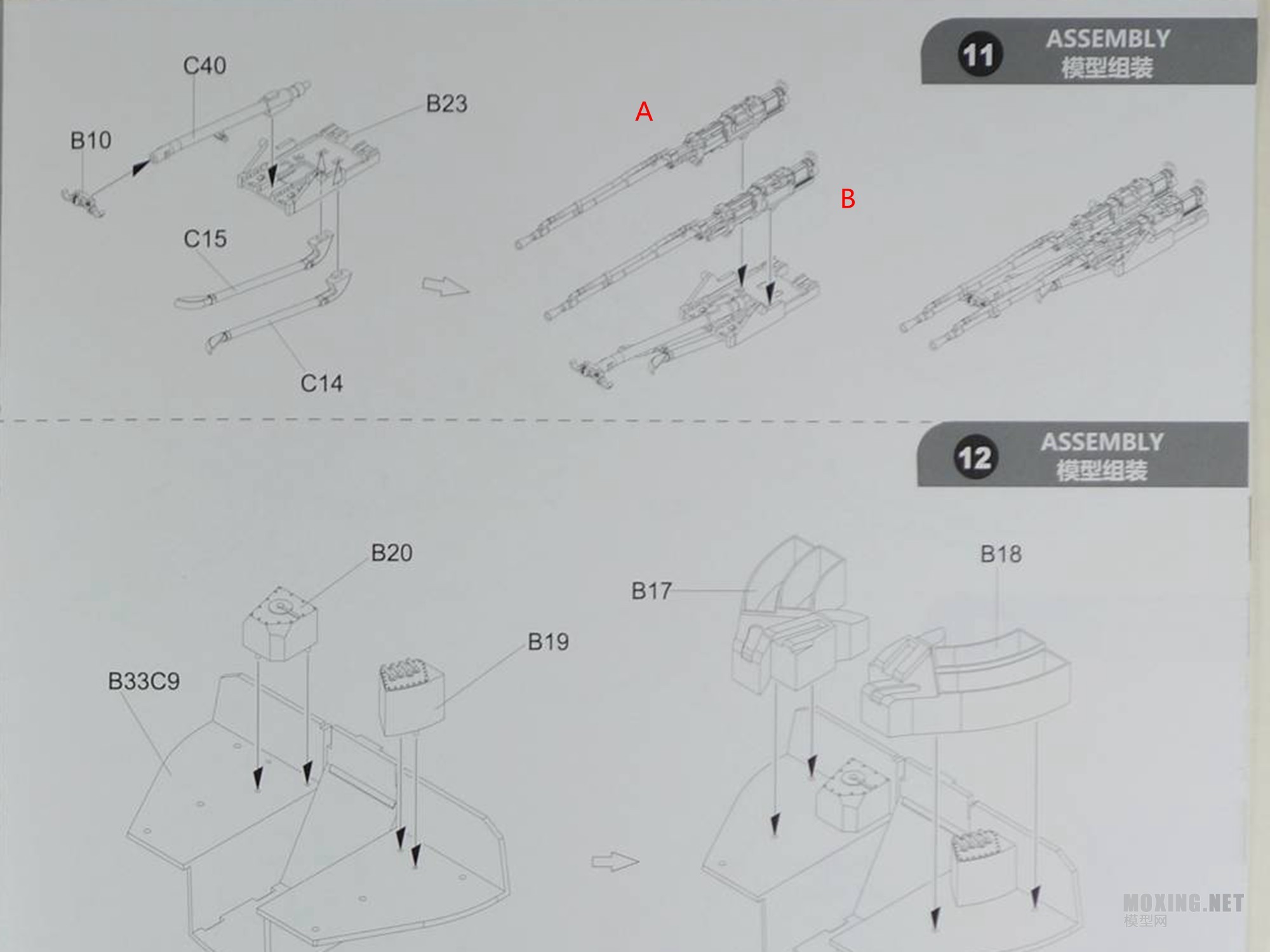 11 ASSEMBLY 模型组装

C40
B23
B10
C15
C14
A
B

12 ASSEMBLY 模型组装

B20
B19
B33C9
B17
B18

MOXING.NET
模型网