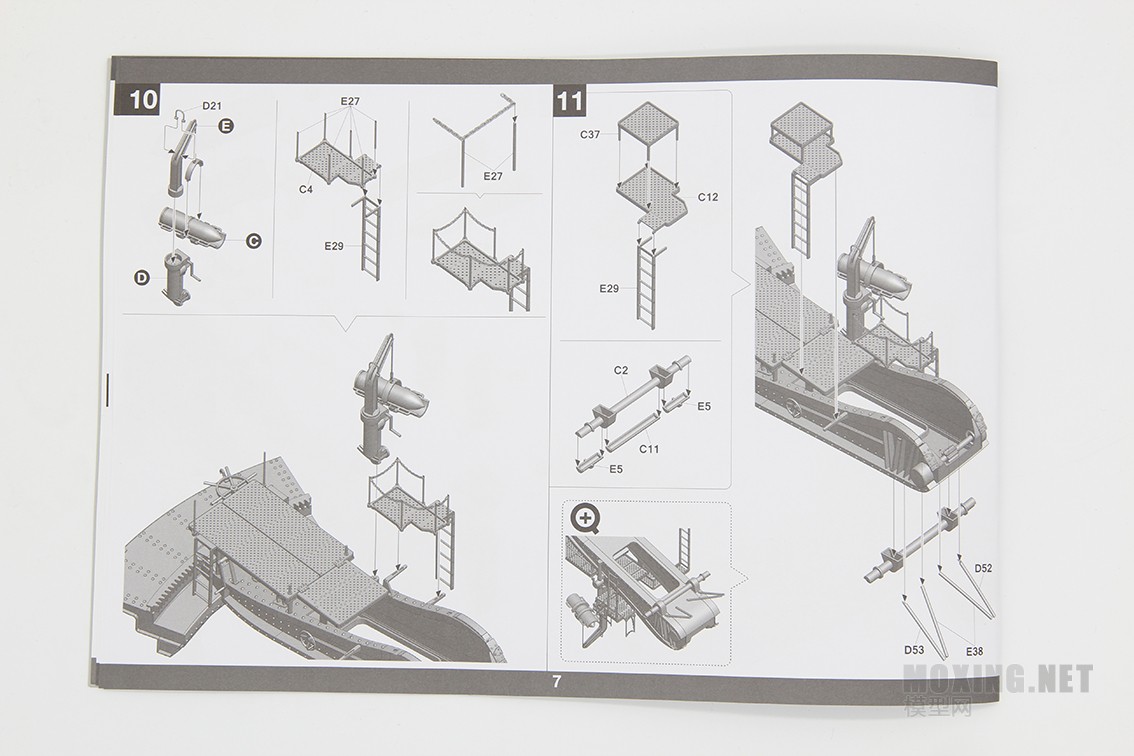 10

D21
E
C
D

E27
C4
E29

E27

11

C37
C12
E29

C2
E5
C11
E5

D52
D53
E38

7

MOXING.NET
模型网