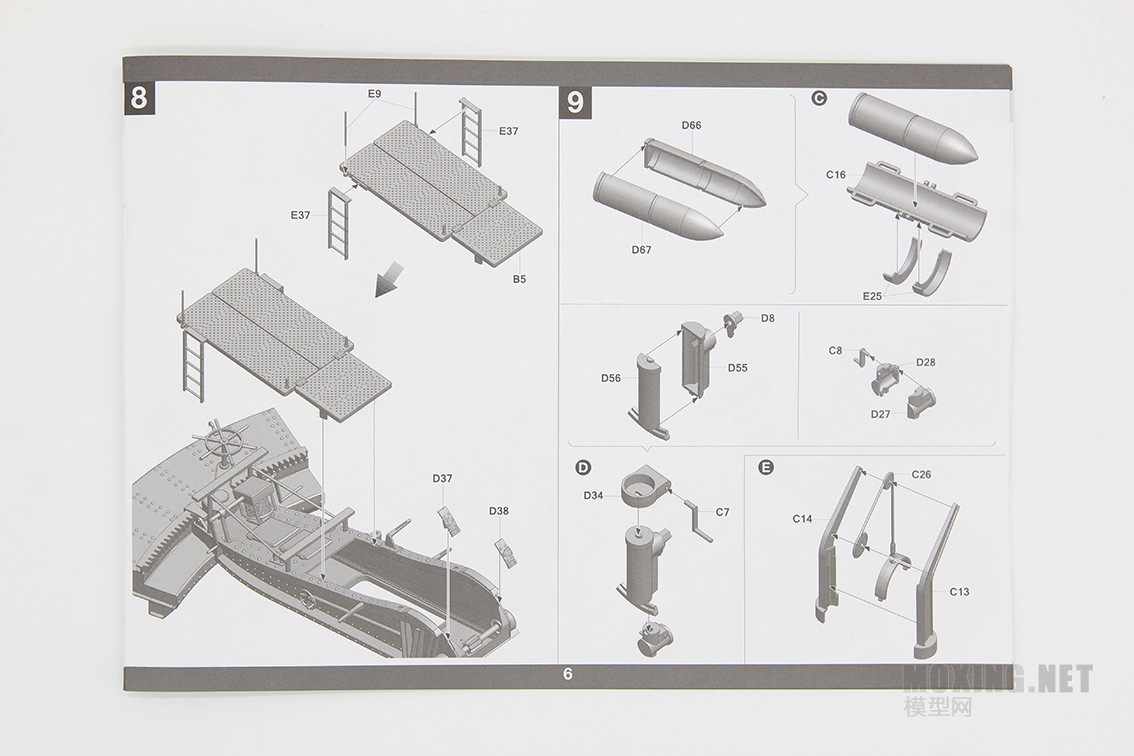 8

E9

E37

E37

B5

D37

D38

9

D66

D67

C

C16

E25

D8

D56

D55

C8

D28

D27

D

D34

C7

E

C26

C14

C13

6

MOXING.NET
模型网