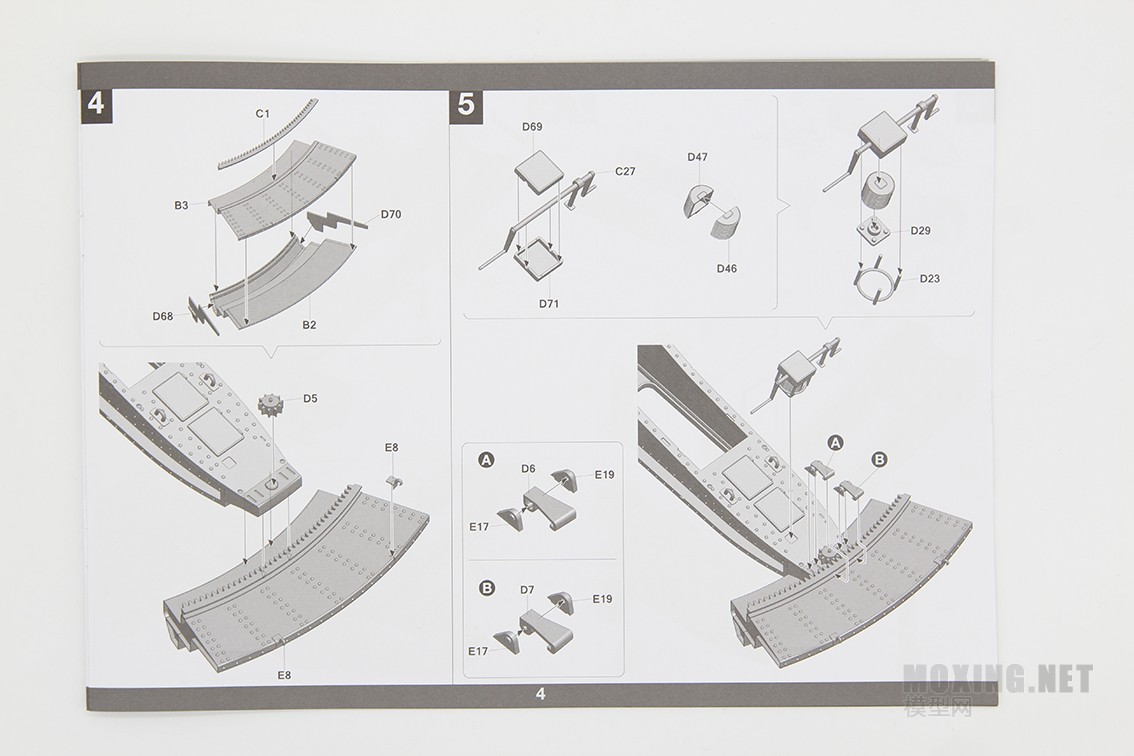 4

C1
B3
D70
D68
B2

D5
E8
E8

5

D69
C27
D71
D47
D46
D29
D23

A
D6
E19
E17

B
D7
E19
E17

A
B

4

MOXING.NET
模型网