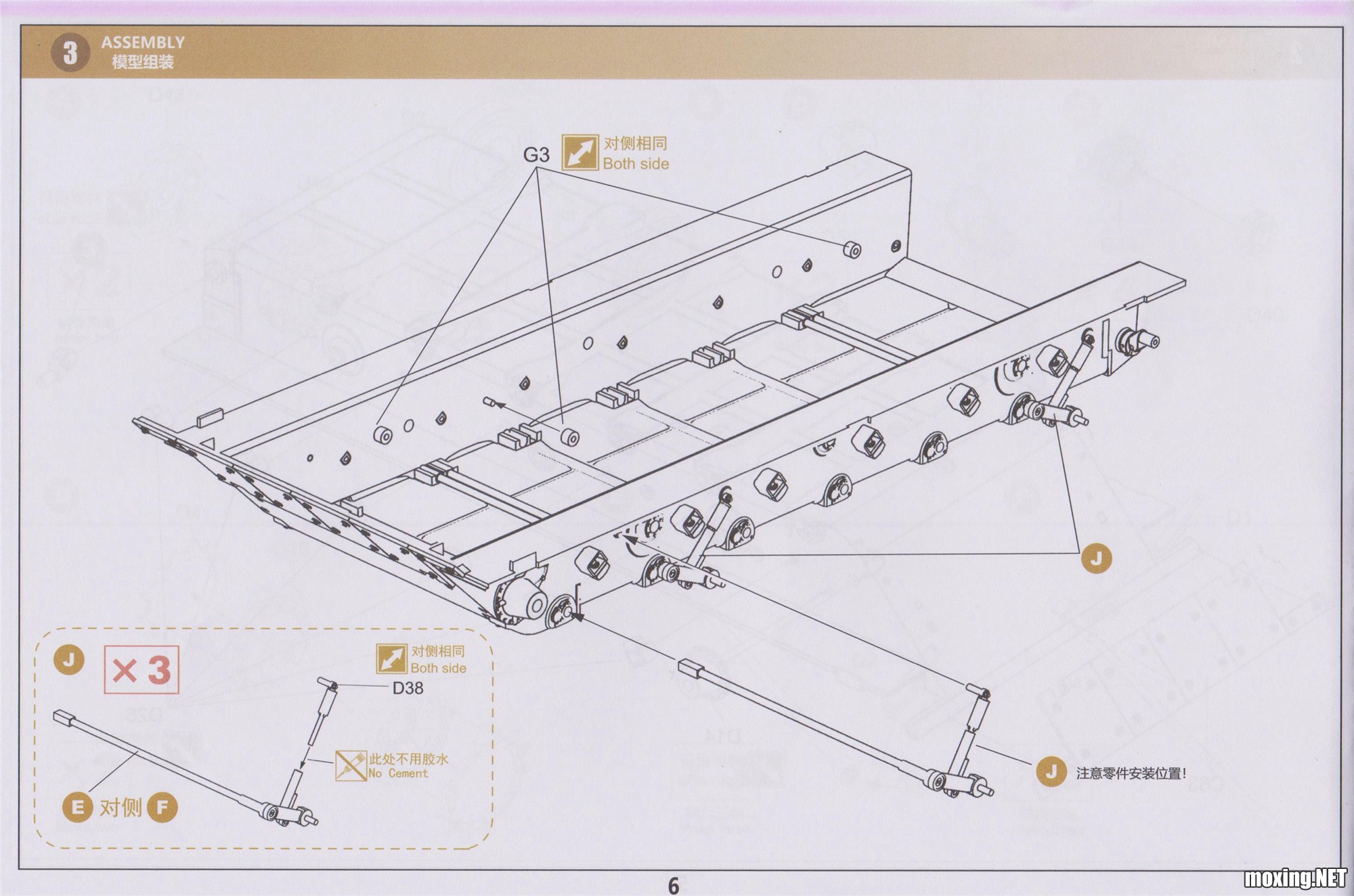 3 ASSEMBLY
模型组装

G3
对侧相同
Both side

J

J ×3
对侧相同
Both side
D38
此处不用胶水
No Cement
E 对侧 F

J 注意零件安装位置!

6

moxing.NET