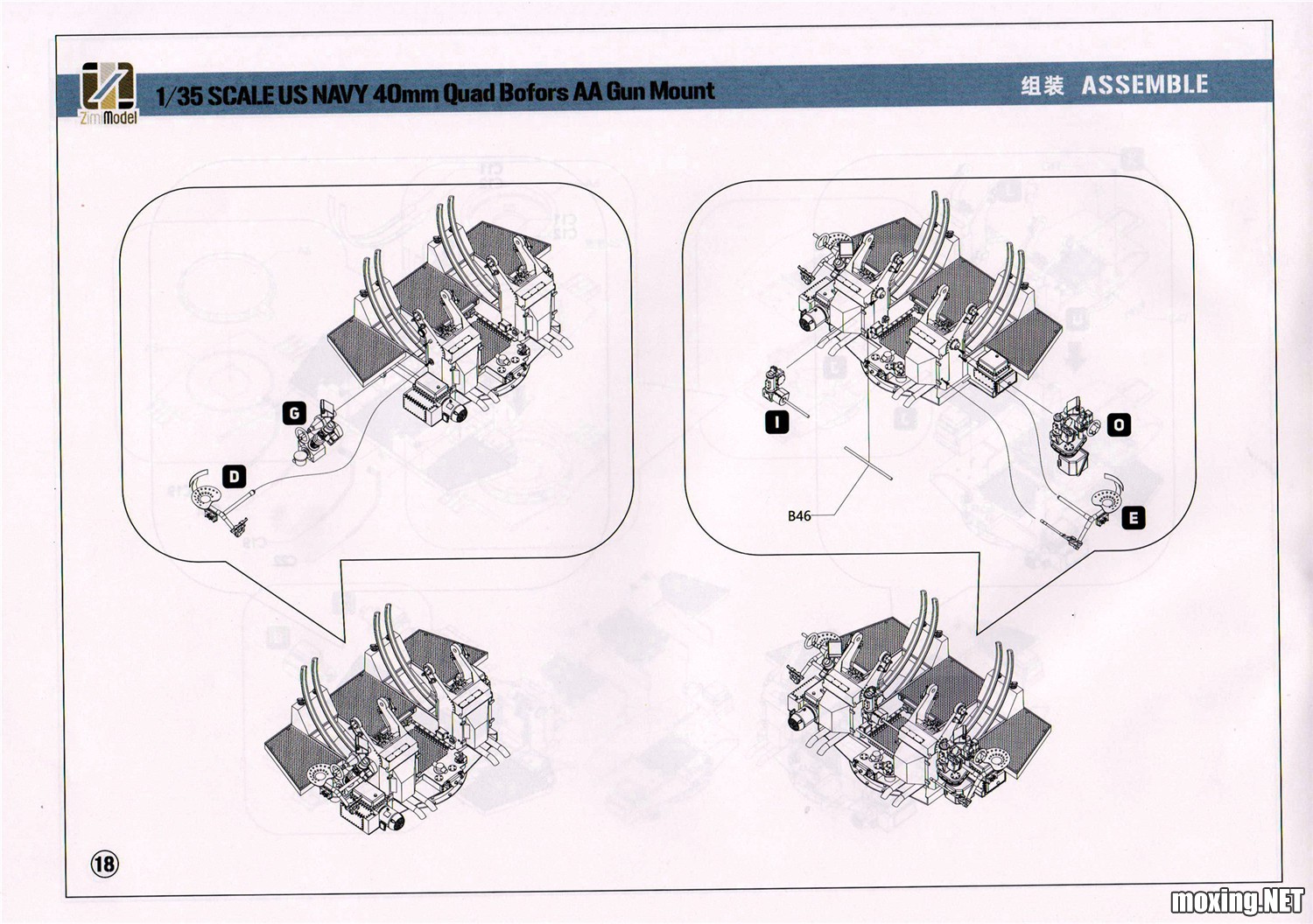 ZimiModel

1/35 SCALE US NAVY 40mm Quad Bofors AA Gun Mount

组装 ASSEMBLE

G

D

I

O

B46

E

18

moxing.NET