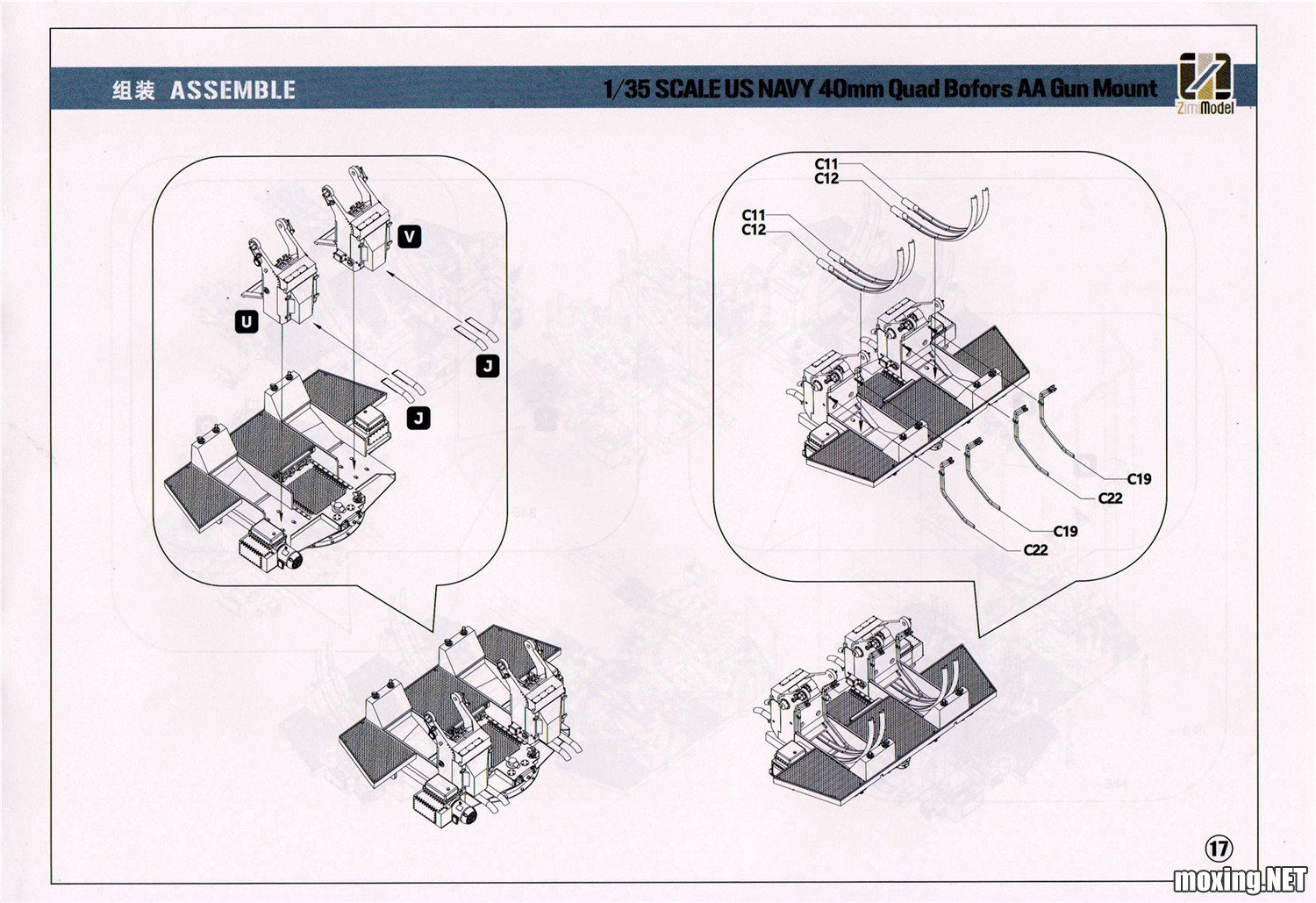 组装 ASSEMBLE

1/35 SCALE US NAVY 40mm Quad Bofors AA Gun Mount

ZimiModel

V

U

J

J

C11
C12

C11
C12

C19

C22

C19

C22

17

moxing.NET