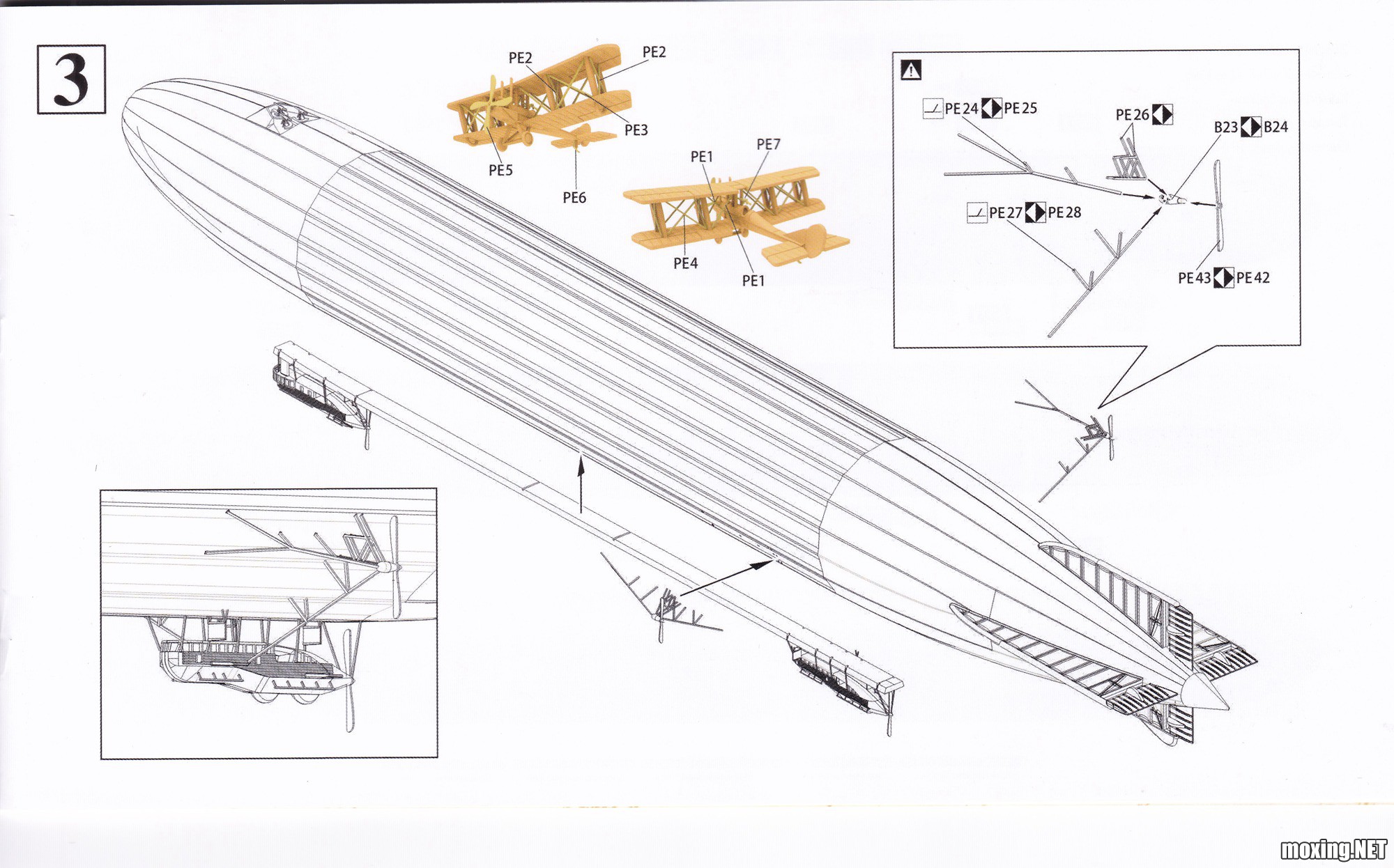 3

PE2
PE2
PE3
PE5
PE6

PE1
PE7
PE4
PE1

PE24 PE25
PE26
B23 B24
PE27 PE28
PE43 PE42

moxing.NET