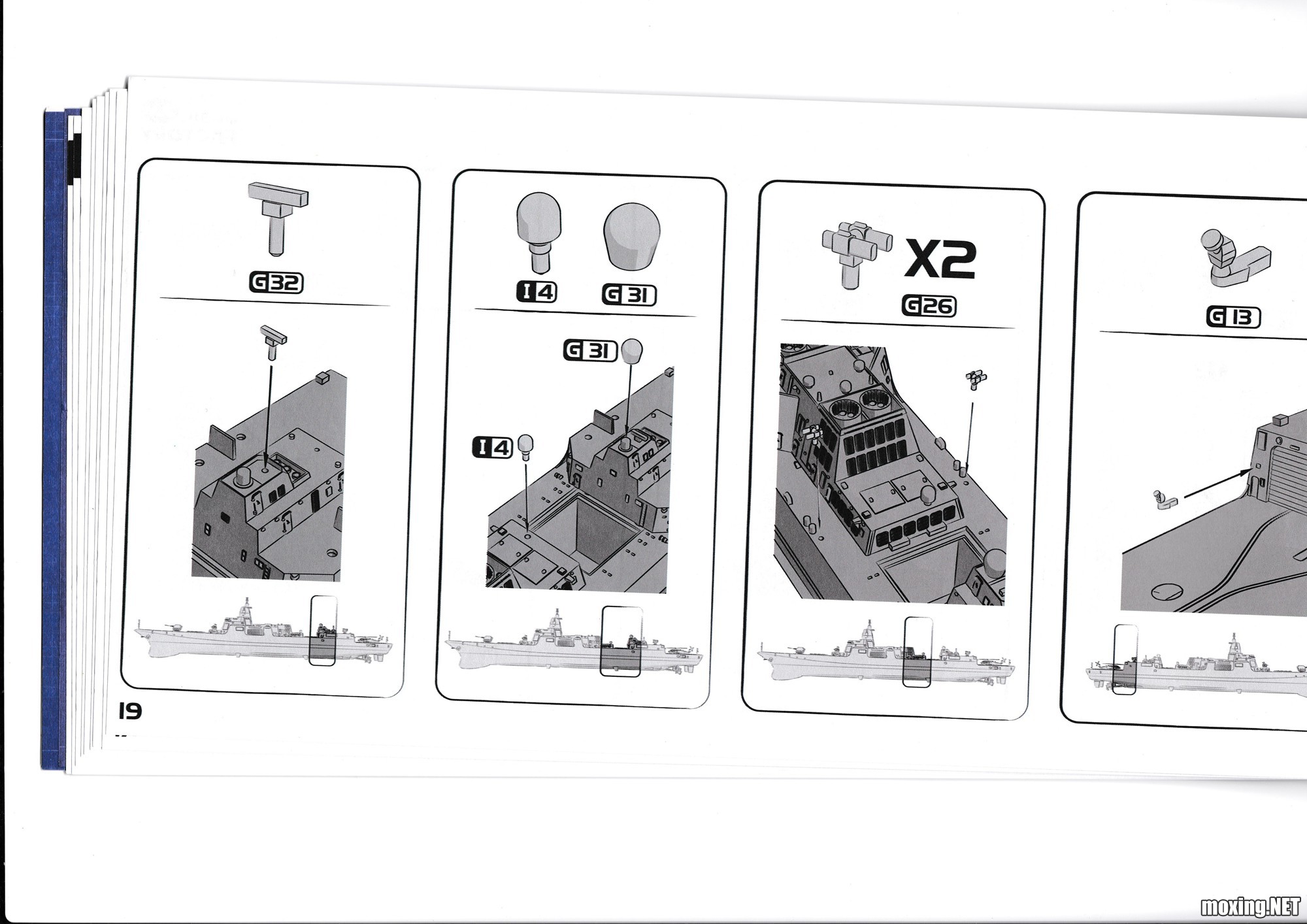 G32

I4 G31

G31

I4

X2

G26

G13

19

moxing.NET