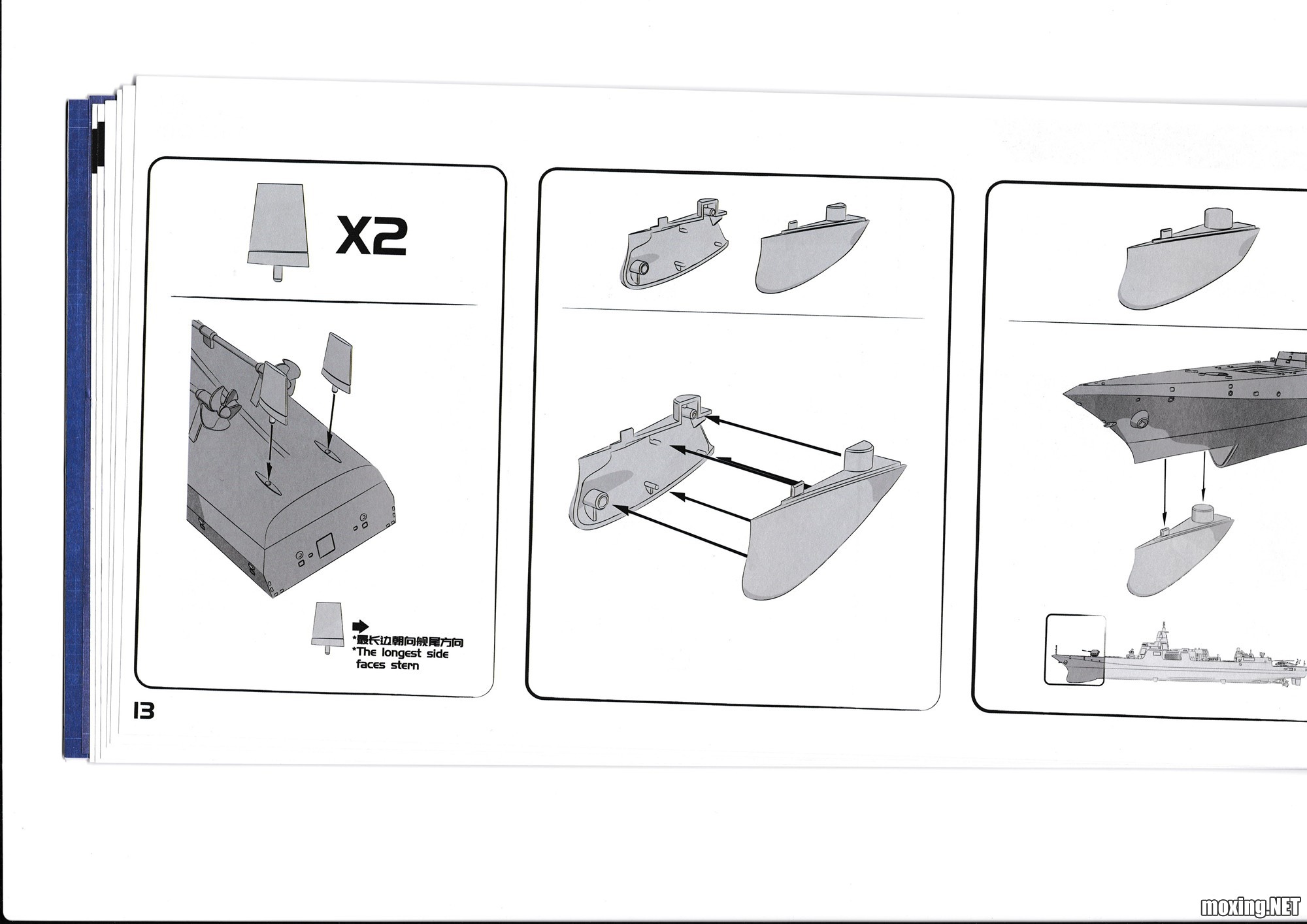 X2

*最长边朝向舰尾方向
*The longest side faces stern

13

moxing.NET