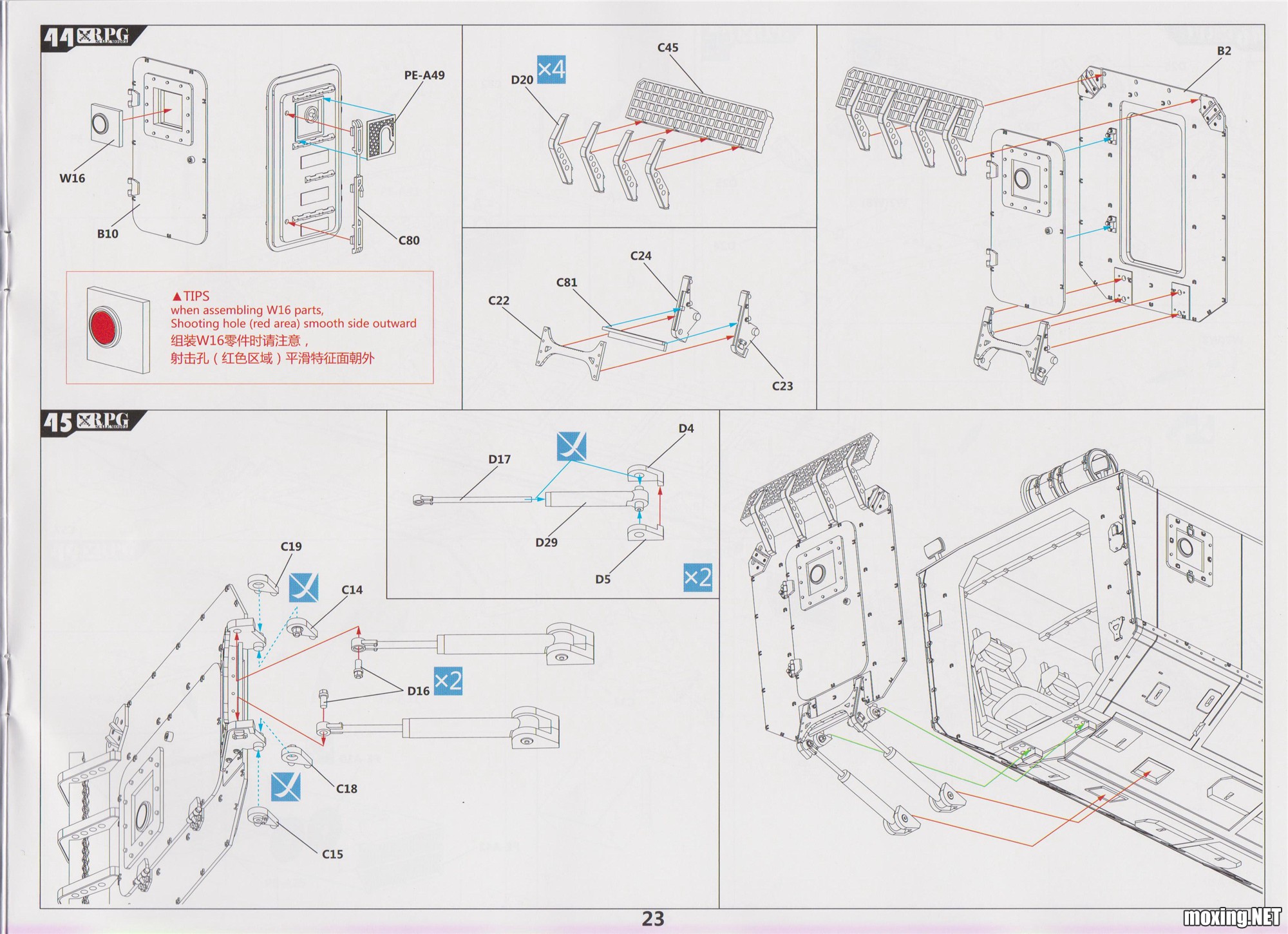 44 RPG SCALE MODEL

W16

B10

PE-A49

C80

▲TIPS
when assembling W16 parts,
Shooting hole (red area) smooth side outward
组装W16零件时请注意，
射击孔（红色区域）平滑特征面朝外

D20 ×4

C45

C22

C81

C24

C23

B2

45 RPG SCALE MODEL

C19

C14

D16 ×2

C18

C15

D17

D4

D29

D5

×2

23

moxing.NET