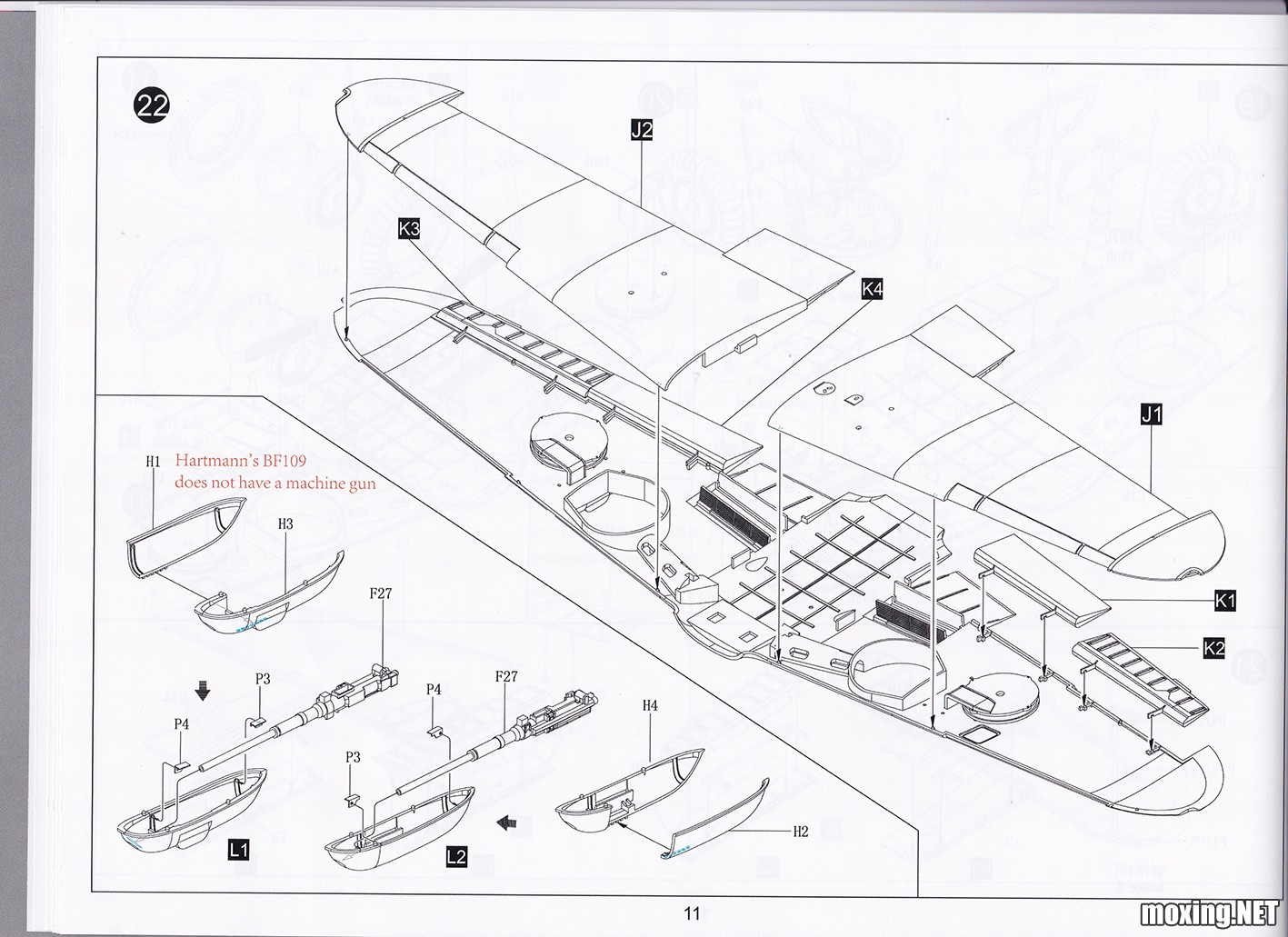 22

J2

K3

K4

J1

K1

K2

H1

Hartmann's BF109 does not have a machine gun

H3

F27

P3

P4

P4

F27

P3

H4

H2

L1

L2

11

moxing.NET