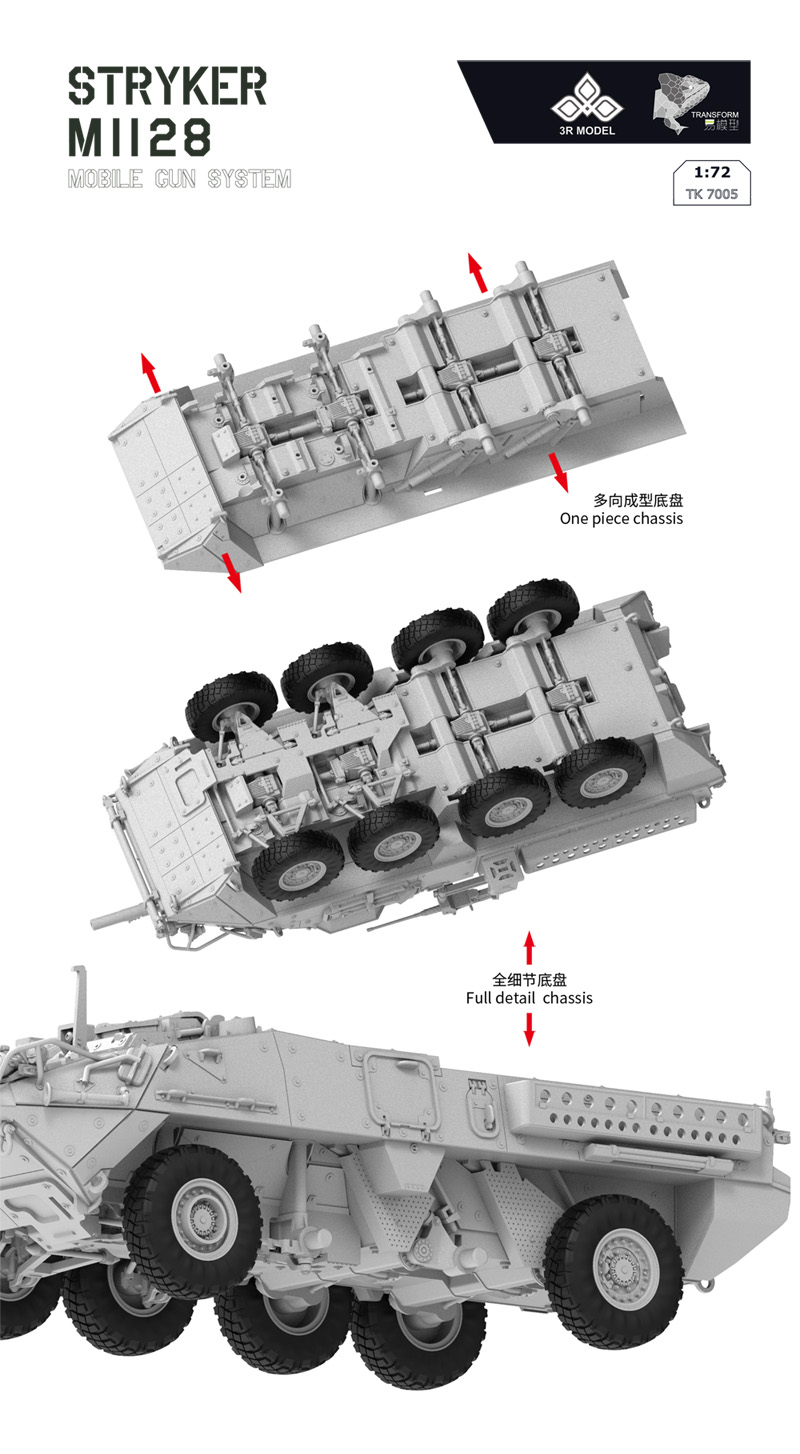 STRYKER
M1128
MOBILE GUN SYSTEM

3R MODEL

TRANSFORM
易模型

1:72
TK 7005

多向成型底盘
One piece chassis

全细节底盘
Full detail chassis