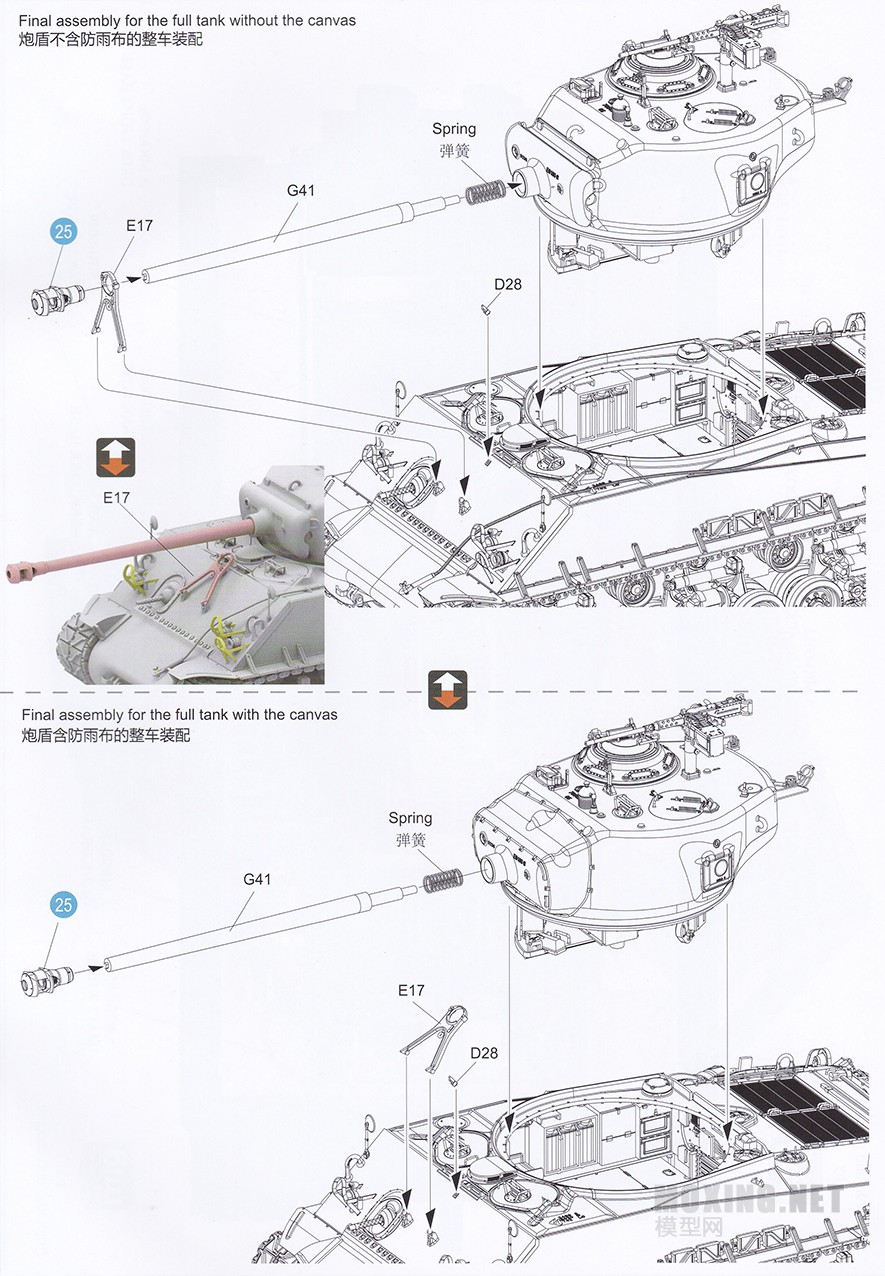 Final assembly for the full tank without the canvas
炮盾不含防雨布的整车装配

Spring
弹簧

G41

25

E17

D28

E17

Final assembly for the full tank with the canvas
炮盾含防雨布的整车装配

Spring
弹簧

G41

25

E17

D28

MOXING.NET
模型网