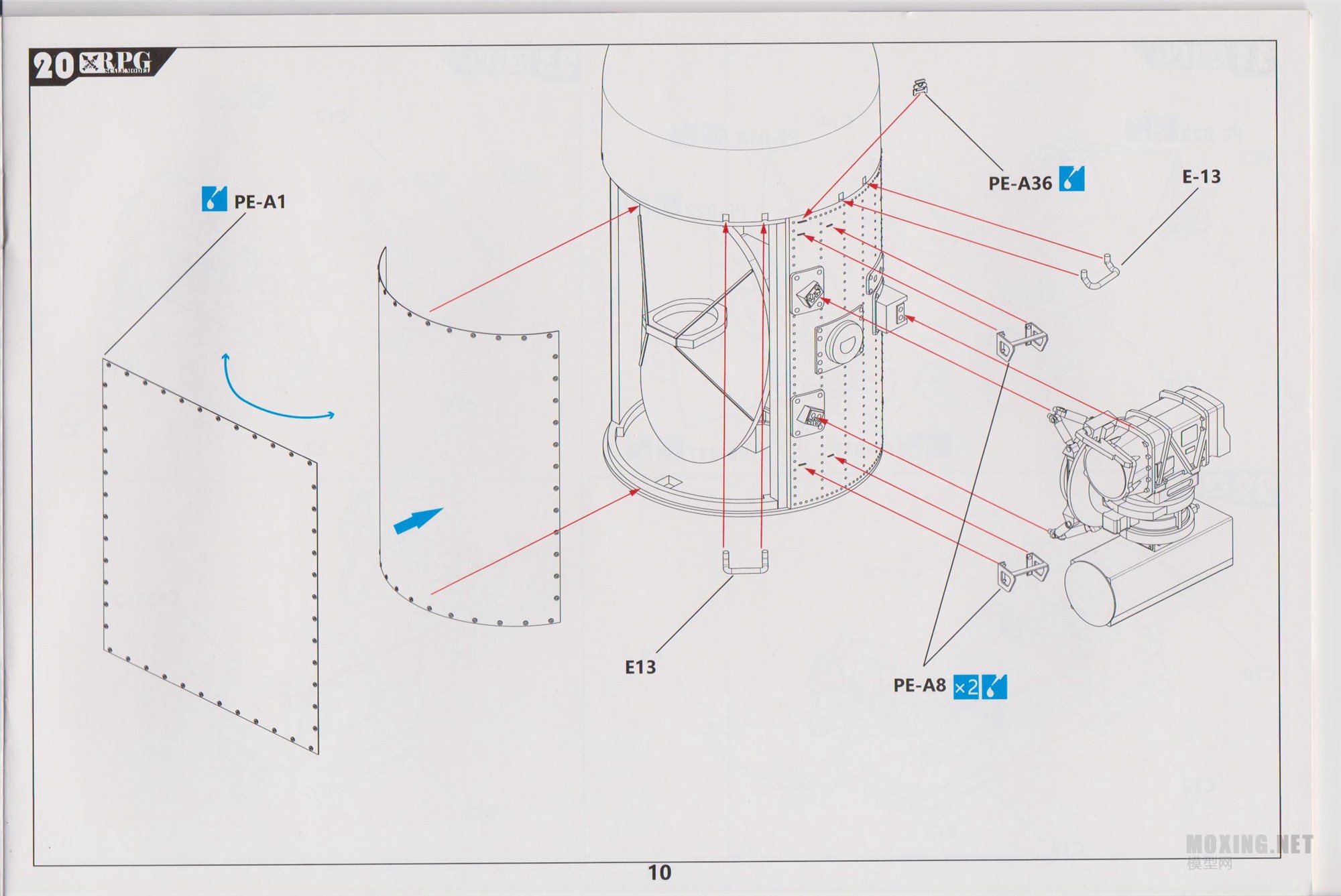 20 RPG SCALE MODEL

PE-A1

PE-A36

E-13

E13

PE-A8 ×2

10

MOXING.NET
模型网