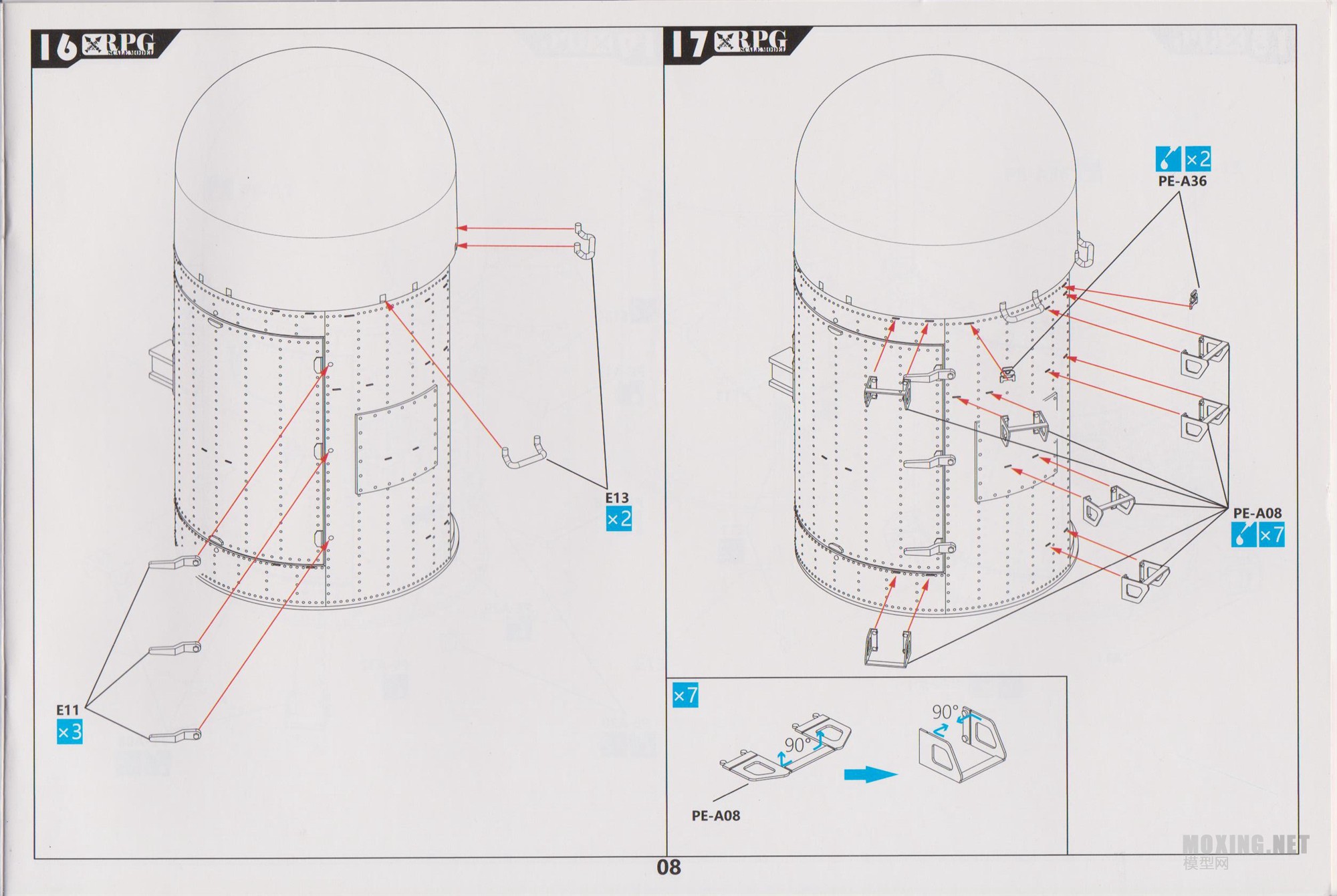 16 RPG SCALE MODEL

E13
×2

E11
×3

17 RPG SCALE MODEL

×2
PE-A36

PE-A08
×7

×7
90°
90°
PE-A08

08

MOXING.NET
模型网