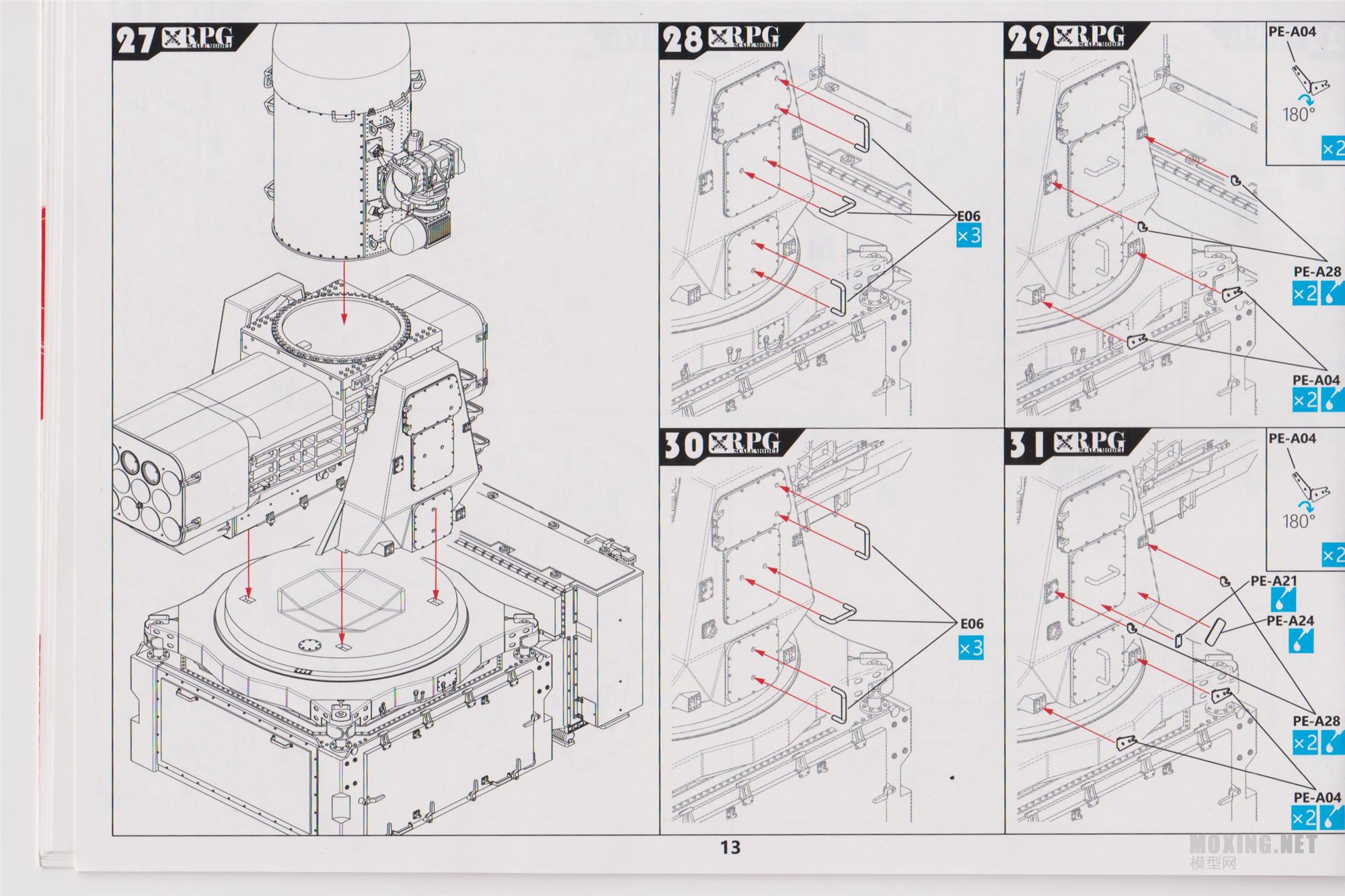 27 RPG SCALE MODEL

28 RPG SCALE MODEL

E06
×3

29 RPG SCALE MODEL

PE-A04
180°
×2

PE-A28
×2

PE-A04
×2

30 RPG SCALE MODEL

E06
×3

31 RPG SCALE MODEL

PE-A04
180°
×2

PE-A21

PE-A24

PE-A28
×2

PE-A04
×2

13

MOXING.NET
模型网