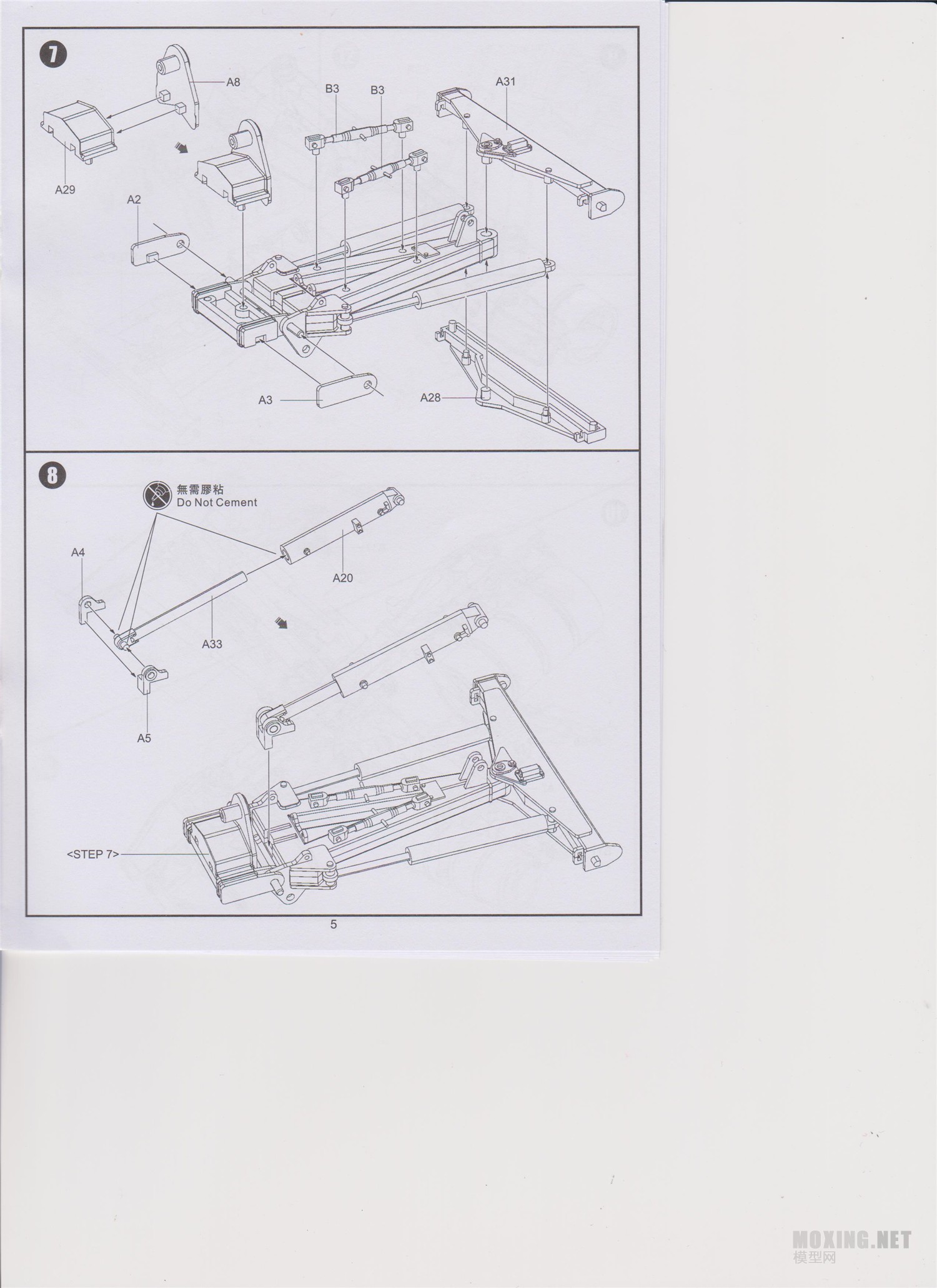 7

A8

B3

B3

A31

A29

A2

A3

A28

8

無需膠粘
Do Not Cement

A4

A20

A33

A5

<STEP 7>

5

MOXING.NET
模型网