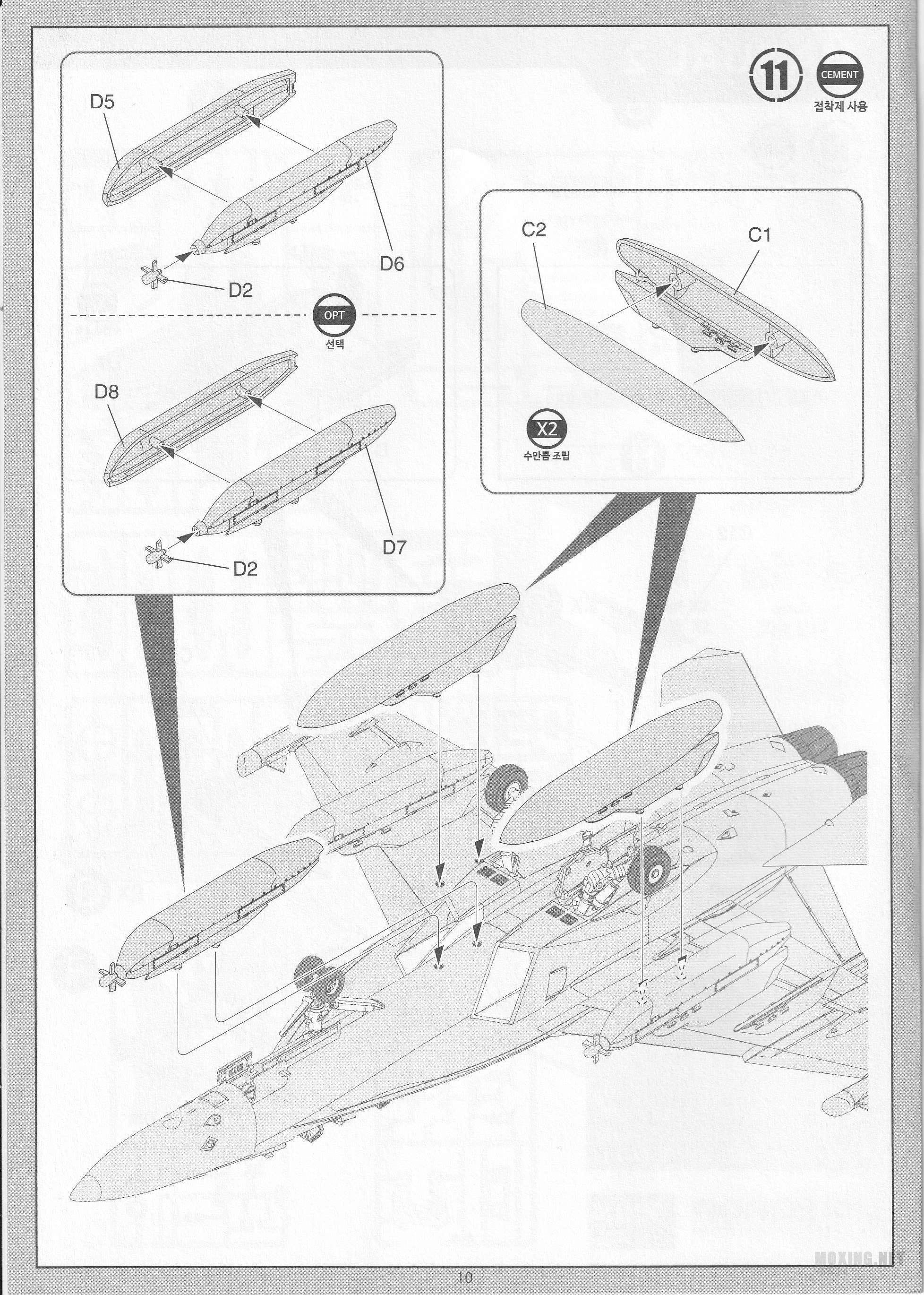 11

CEMENT
접착제 사용

D5

D6

D2

OPT
선택

D8

D7

D2

C2

C1

X2
수만큼 조립

10

MOXING.NET