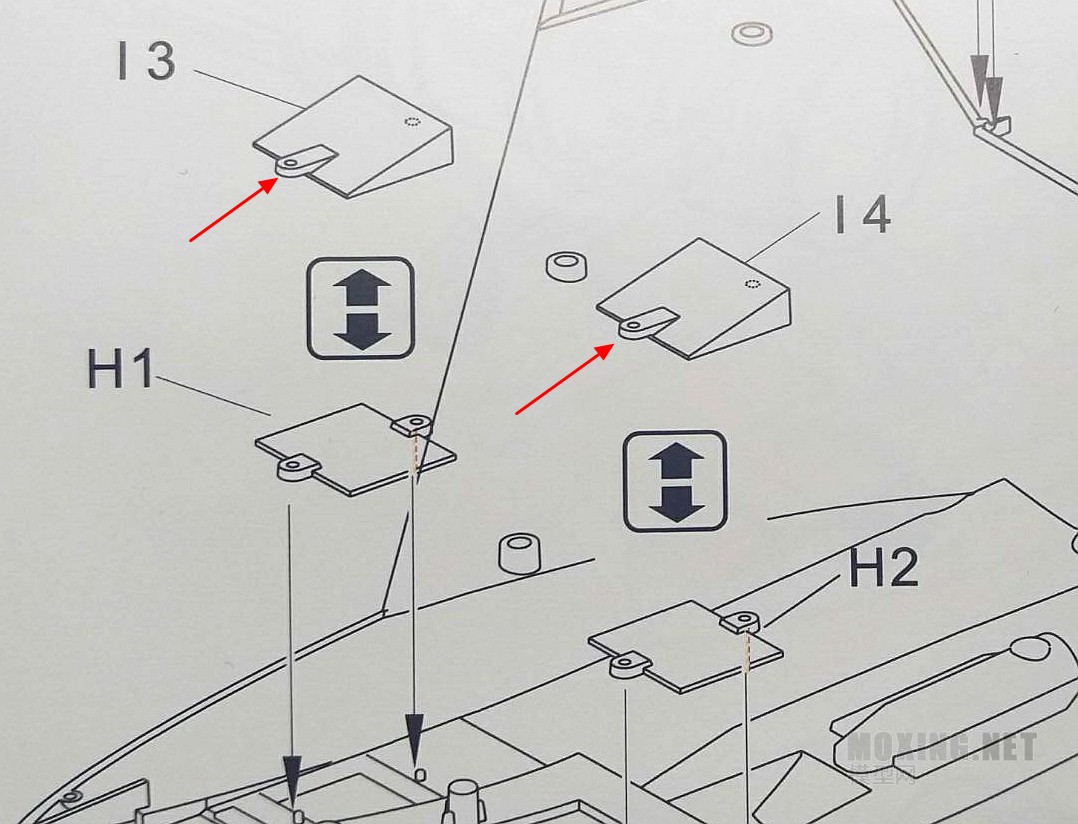 I3

I4

H1

H2

MOXING.NET
模型网