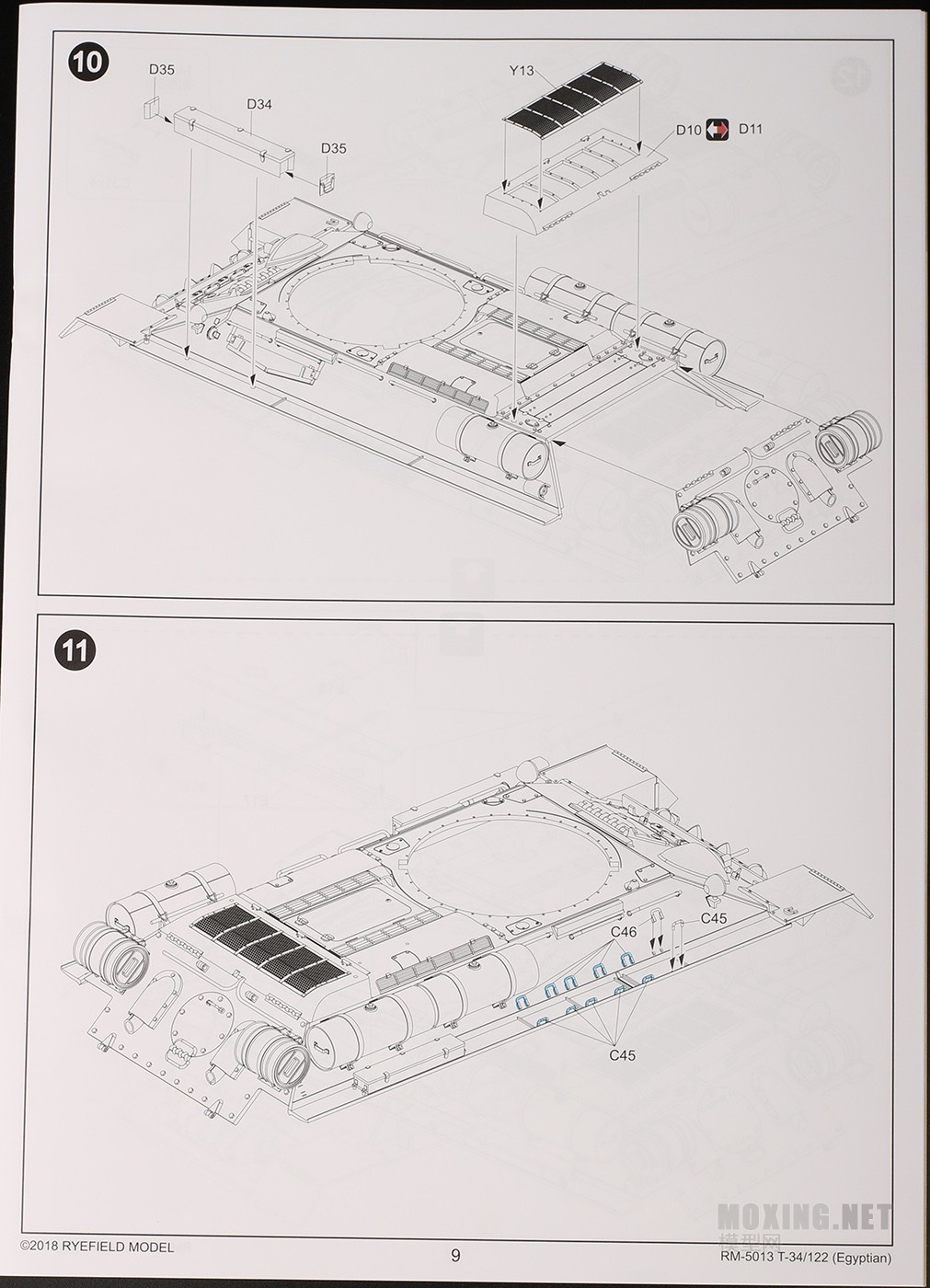 10

D35

D34

D35

Y13

D10

D11

11

C46

C45

C45

MOXING.NET
模型网

©2018 RYEFIELD MODEL

9

RM-5013 T-34/122 (Egyptian)