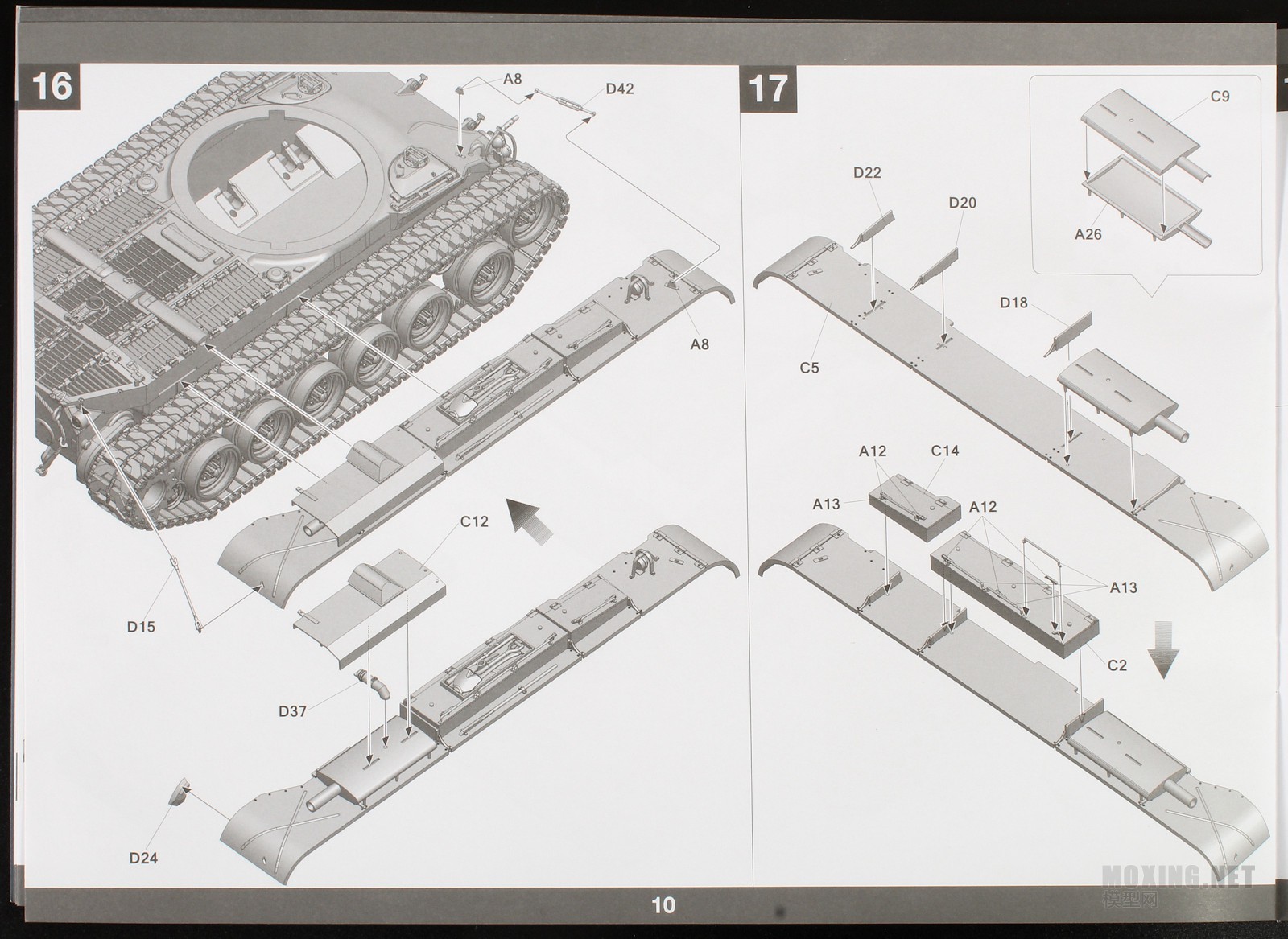 16

A8

D42

A8

C12

D15

D37

D24

17

C9

A26

D22

D20

D18

C5

A12

C14

A13

A12

A13

C2

10

MOXING.NET
模型网