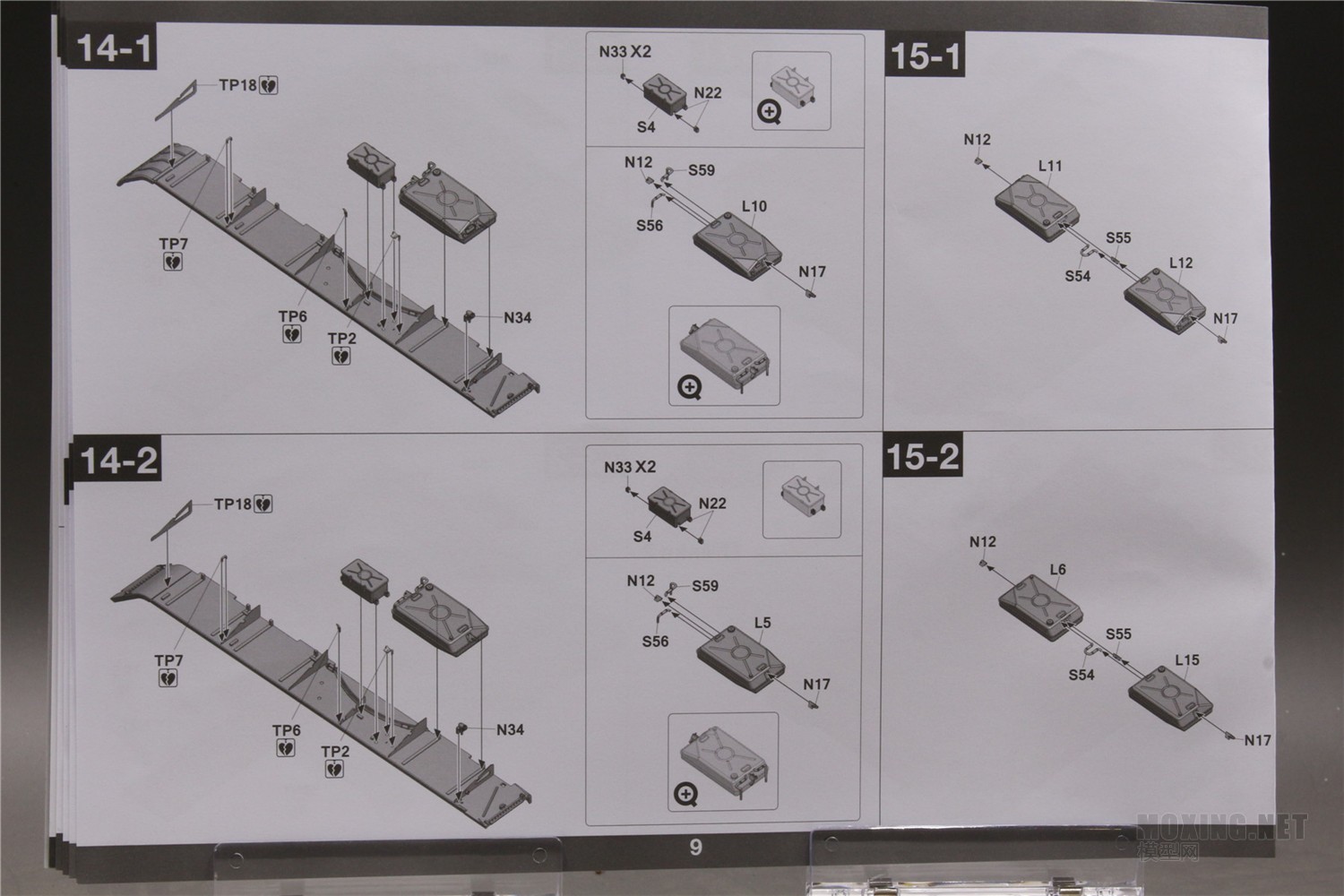 14-1

TP18

TP7

TP6

TP2

N34

N33 X2

N22

S4

N12

S59

S56

L10

N17

15-1

N12

L11

S55

S54

L12

N17

14-2

TP18

TP7

TP6

TP2

N34

N33 X2

N22

S4

N12

S59

S56

L5

N17

15-2

N12

L6

S55

S54

L15

N17

9

MOXING.NET
模型网