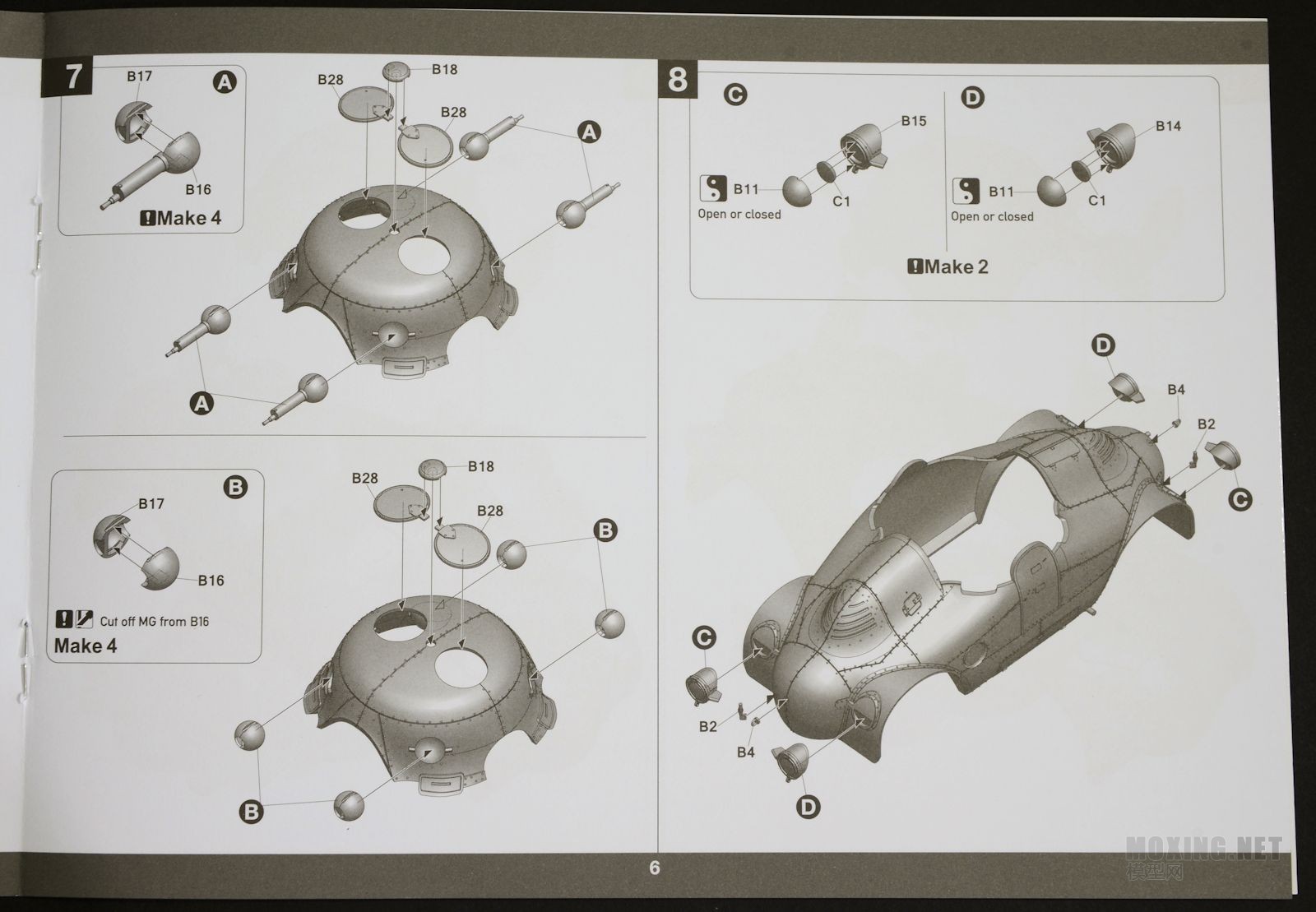 7

B17

A

B16

Make 4

B28

B18

B28

A

A

B

B17

B16

Cut off MG from B16

Make 4

B28

B18

B28

B

B

8

C

B15

B11

C1

Open or closed

D

B14

B11

C1

Open or closed

Make 2

D

B4

B2

C

C

B2

B4

D

6

MOXING.NET
模型网